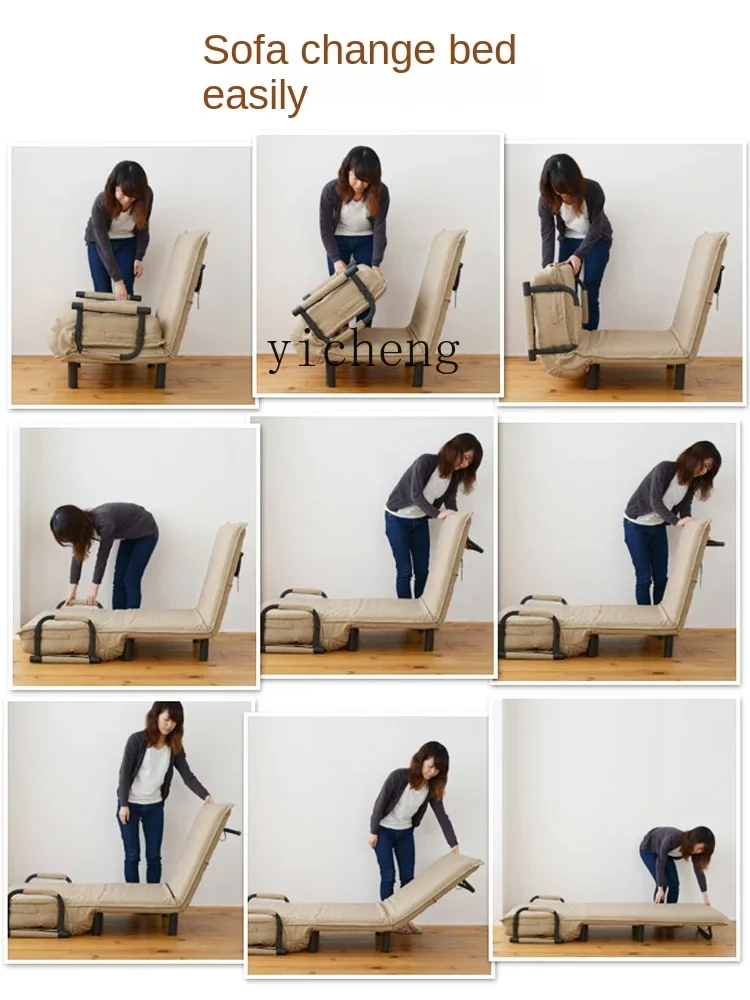 Sofa change bed easily

yicheng