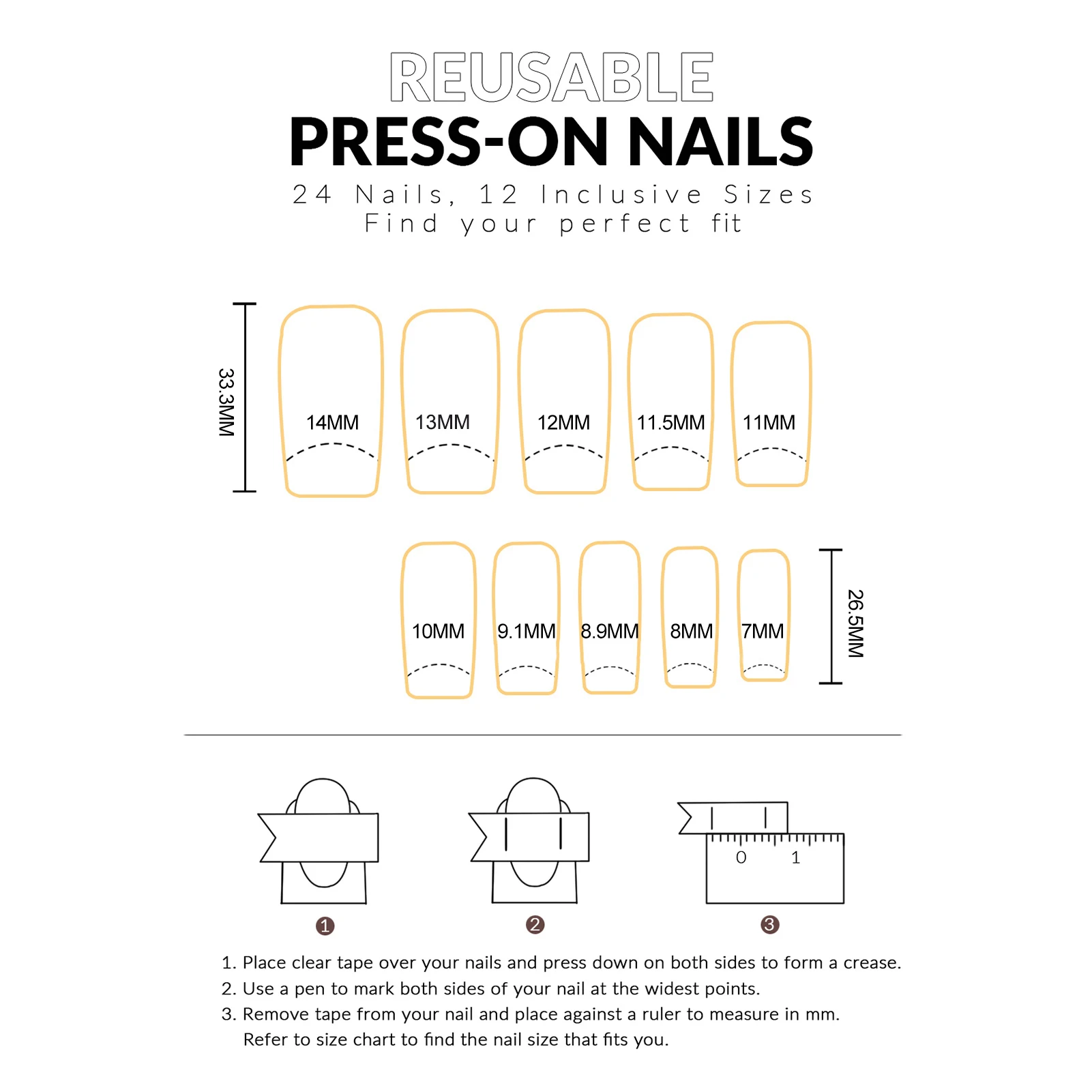 REUSABLE
PRESS-ON NAILS
24 Nails, 12 Inclusive Sizes
Find your perfect fit

33.3MM
14MM
13MM
12MM
11.5MM
11MM

10MM
9.1MM
8.9MM
8MM
7MM
26.5MM

0 1

1
2
3

1. Place clear tape over your nails and press down on both sides to form a crease.
2. Use a pen to mark both sides of your nail at the widest points.
3. Remove tape from your nail and place against a ruler to measure in mm.
Refer to size chart to find the nail size that fits you.