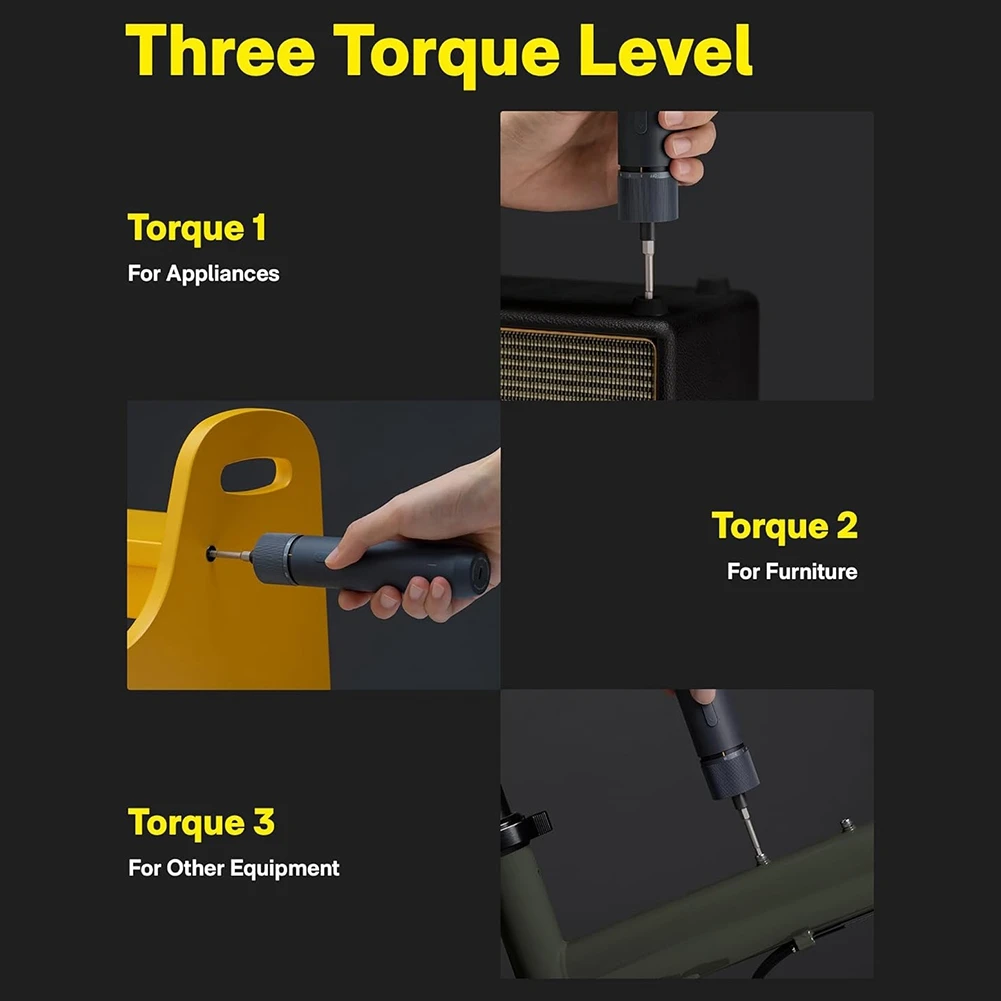 Three Torque Level

Torque 1
For Appliances

Torque 2
For Furniture

Torque 3
For Other Equipment