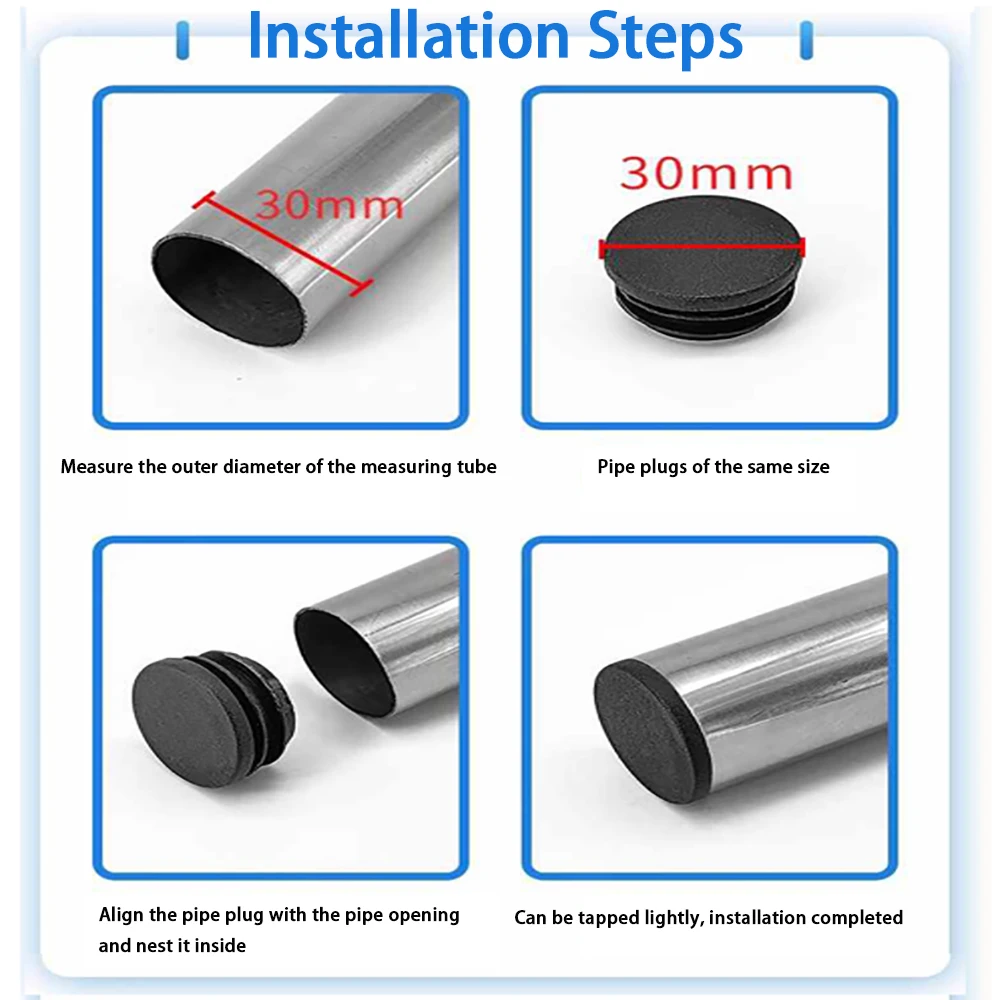 Installation Steps

30mm

30mm

Measure the outer diameter of the measuring tube

Pipe plugs of the same size

Align the pipe plug with the pipe opening and nest it inside

Can be tapped lightly, installation completed