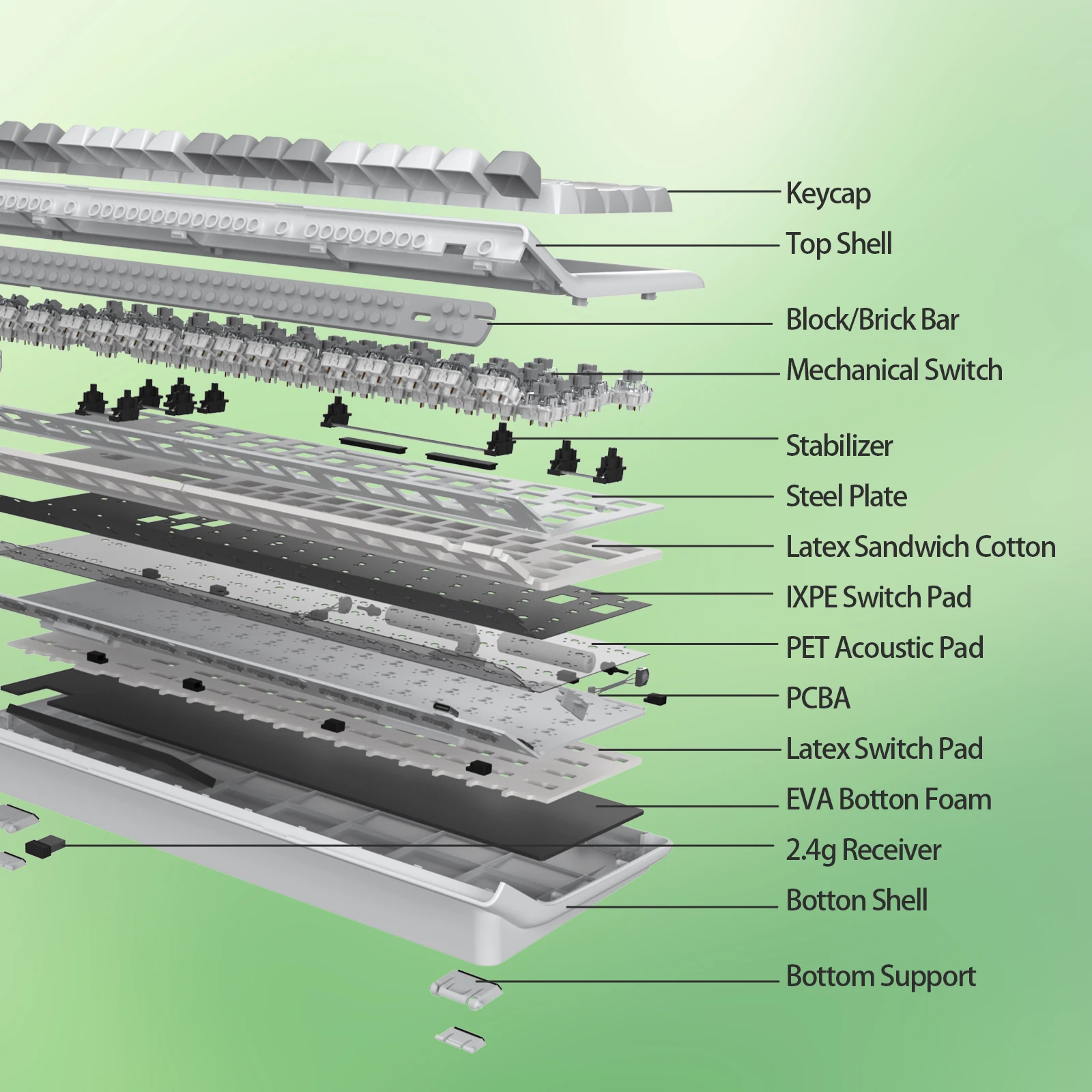 Keycap
Top Shell
Block/Brick Bar
Mechanical Switch
Stabilizer
Steel Plate
Latex Sandwich Cotton
IXPE Switch Pad
PET Acoustic Pad
PCBA
Latex Switch Pad
EVA Botton Foam
2.4g Receiver
Botton Shell
Bottom Support