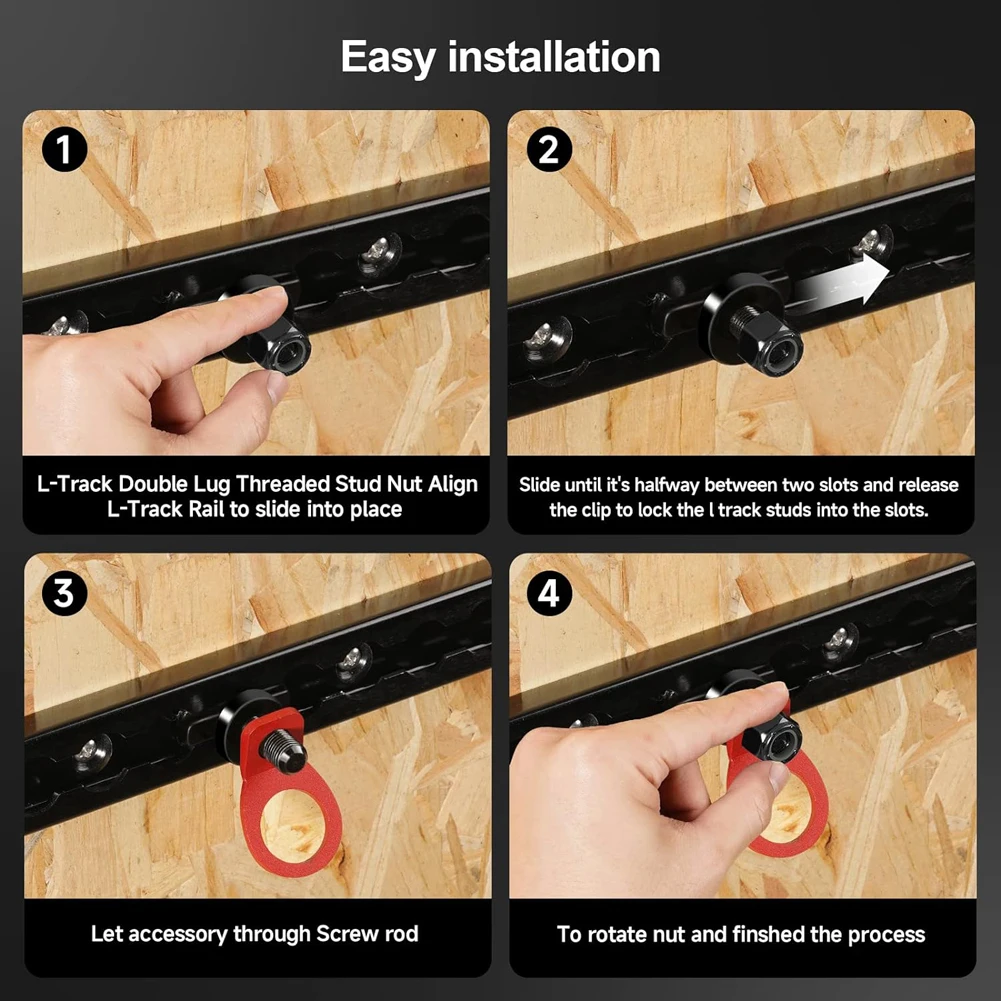 Easy installation

1

L-Track Double Lug Threaded Stud Nut Align L-Track Rail to slide into place

2

Slide until it's halfway between two slots and release the clip to lock the l track studs into the slots.

3

Let accessory through Screw rod

4

To rotate nut and finshed the process