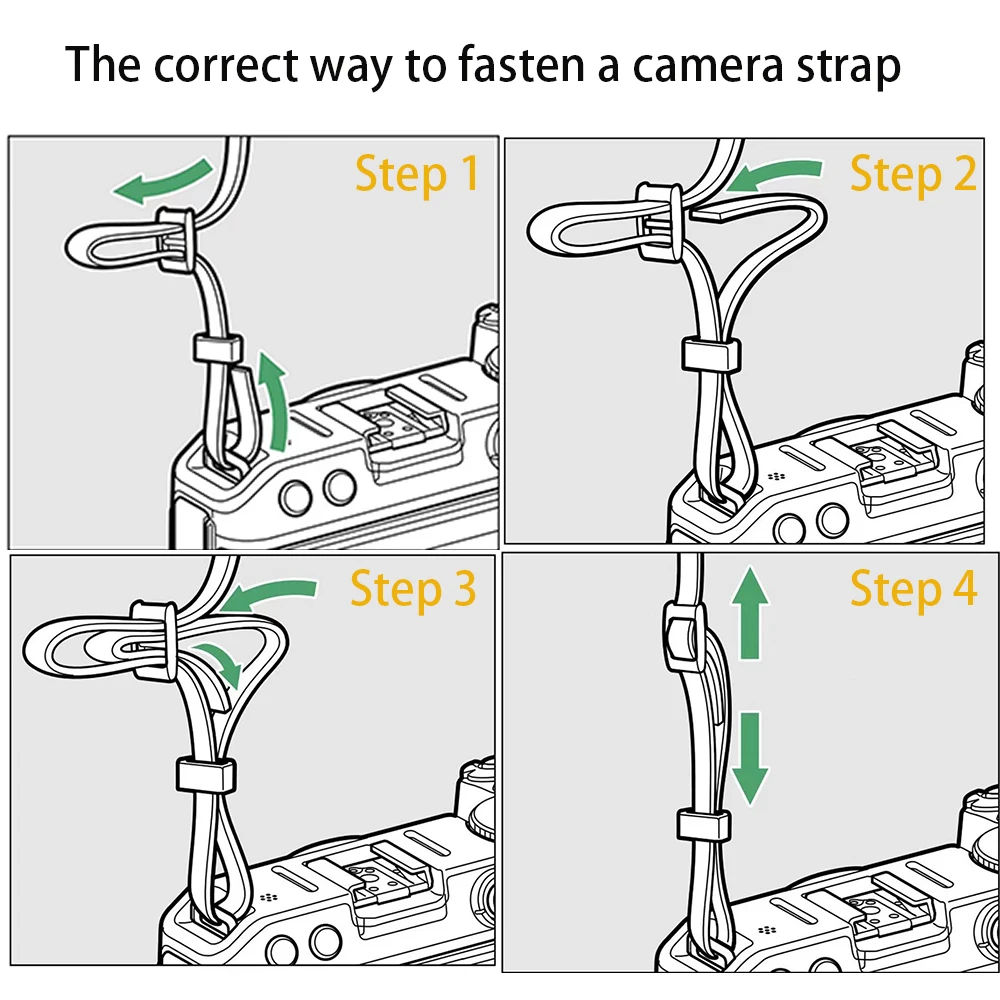 The correct way to fasten a camera strap

Step 1

Step 2

Step 3

Step 4