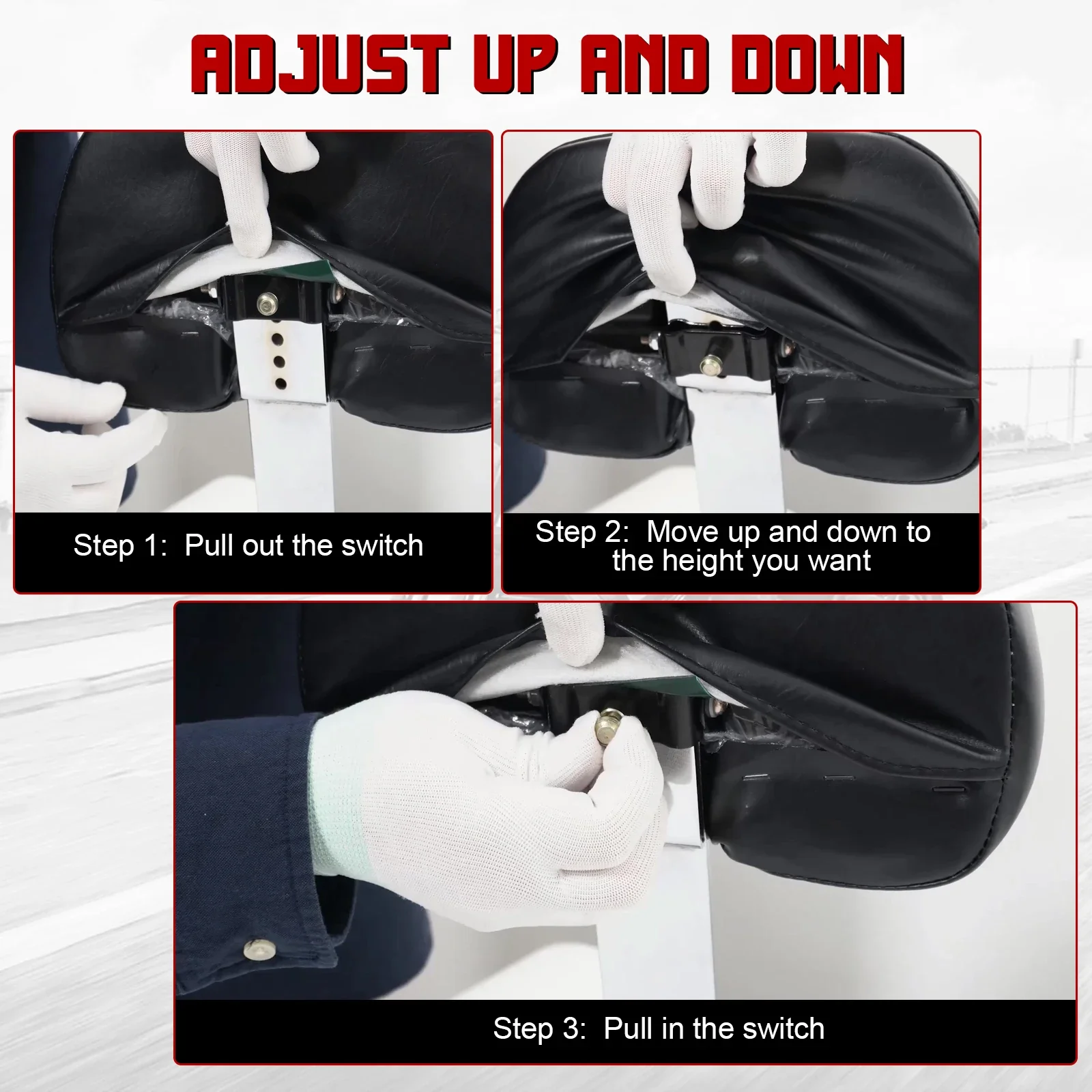 ADJUST UP AND DOWN

Step 1: Pull out the switch

Step 2: Move up and down to the height you want

Step 3: Pull in the switch