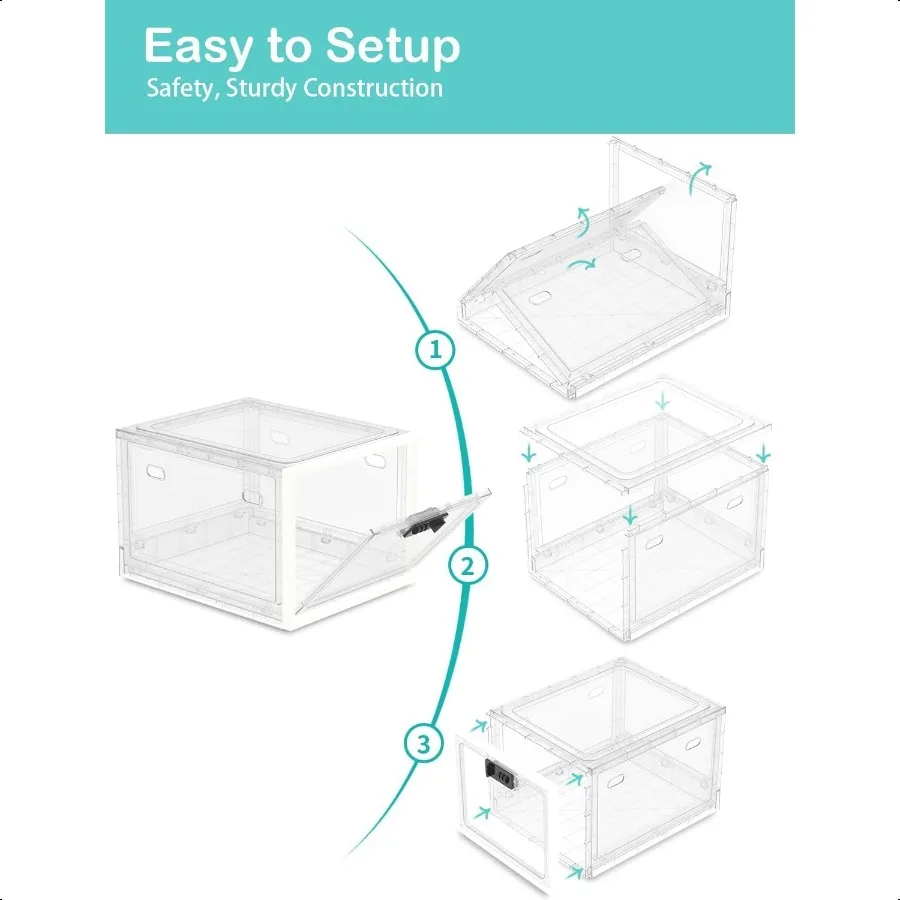 Easy to Setup
Safety, Sturdy Construction

1

2

3