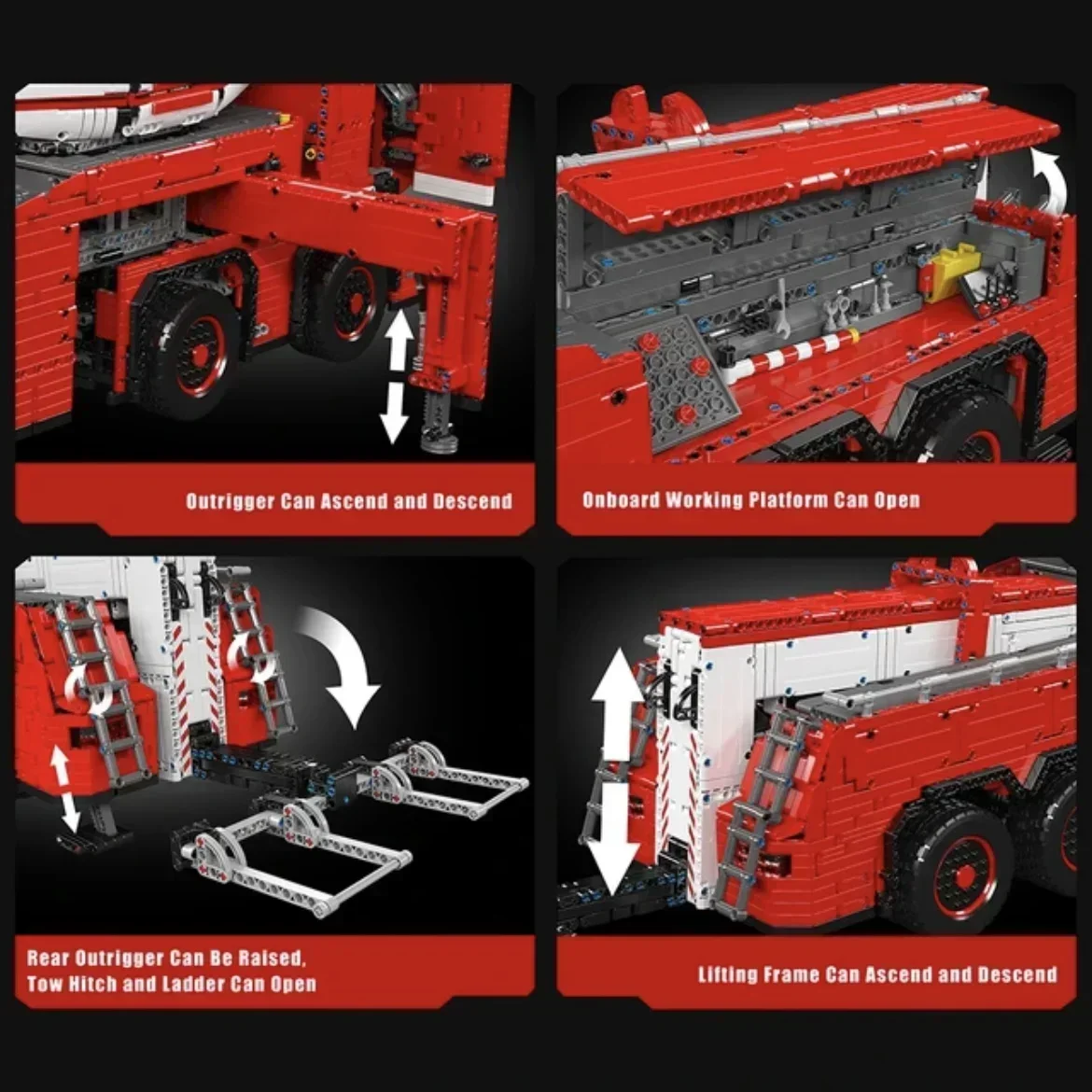 Outrigger Can Ascend and Descend

Onboard Working Platform Can Open

Rear Outrigger Can Be Raised, Tow Hitch and Ladder Can Open

Lifting Frame Can Ascend and Descend