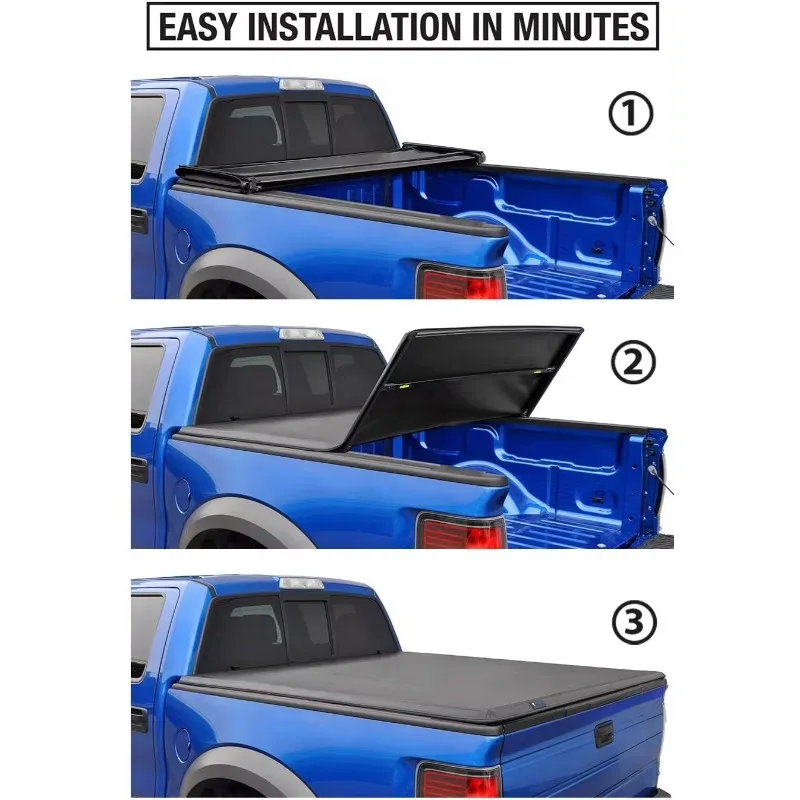 EASY INSTALLATION IN MINUTES

①

②

③