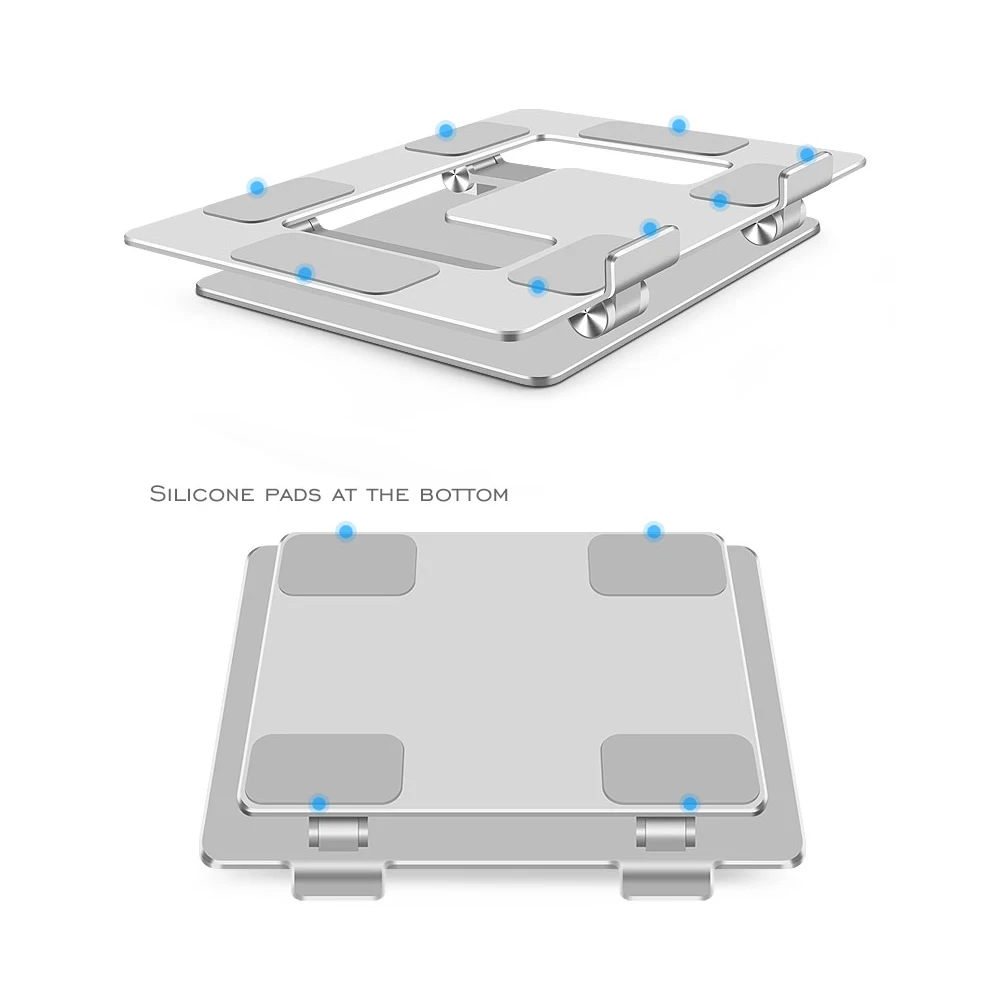 Silicone pads at the bottom