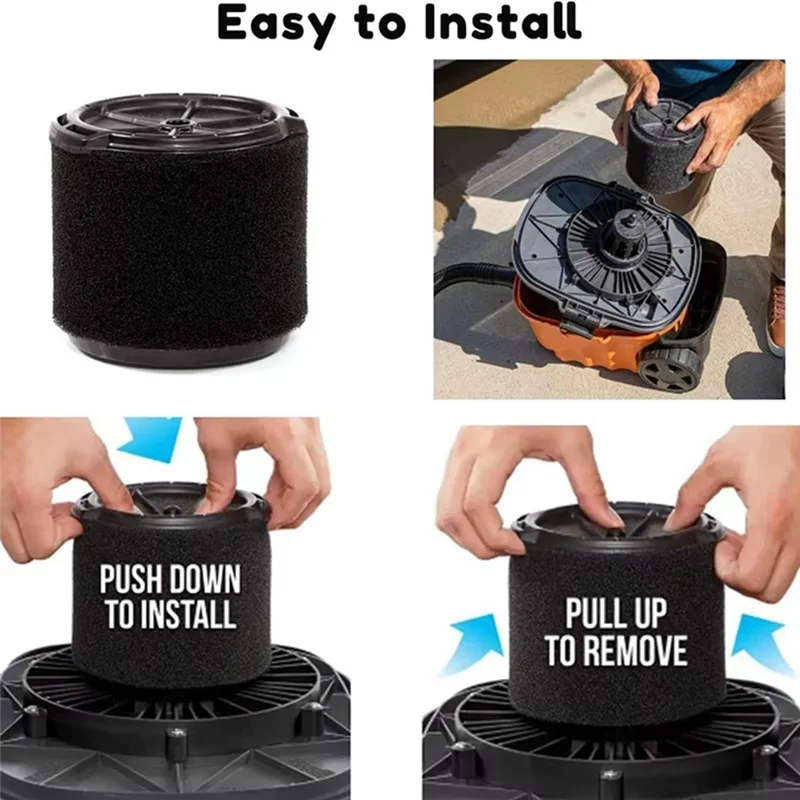 Easy to Install

PUSH DOWN TO INSTALL

PULL UP TO REMOVE