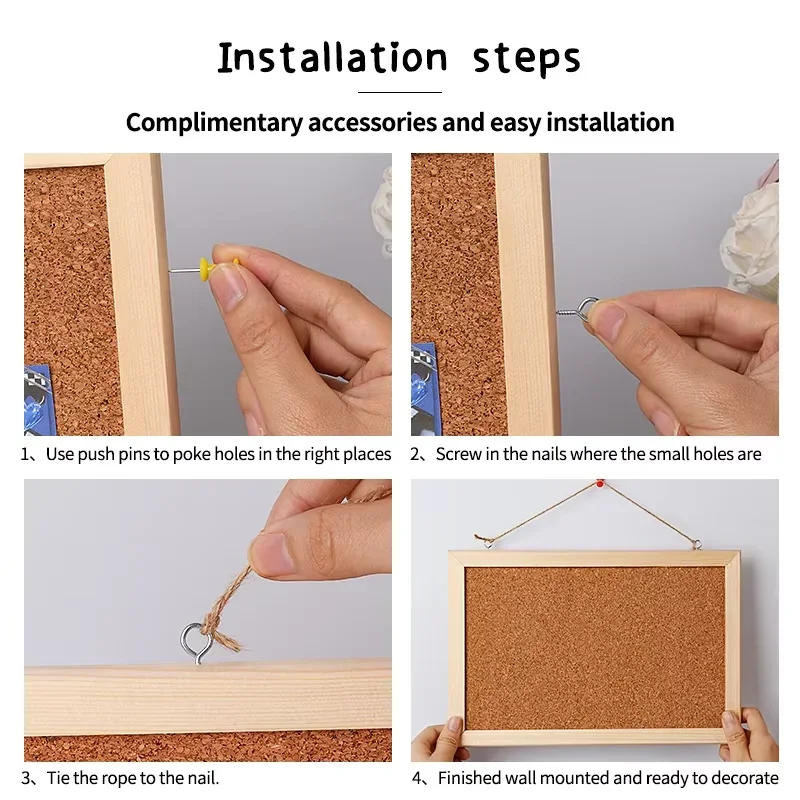 Installation steps

Complimentary accessories and easy installation

1、Use push pins to poke holes in the right places

2、Screw in the nails where the small holes are

3、Tie the rope to the nail.

4、Finished wall mounted and ready to decorate