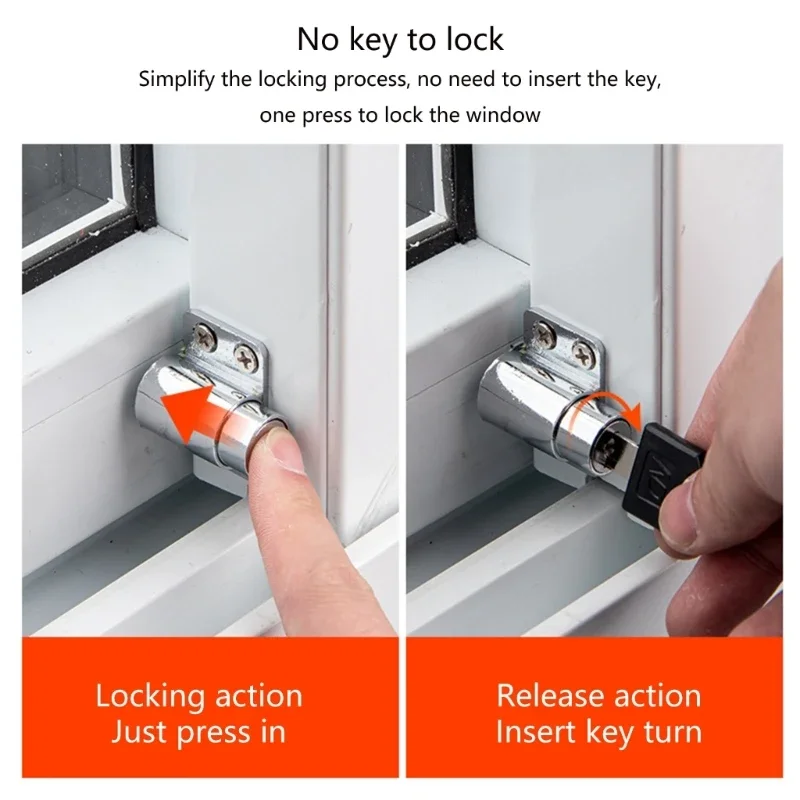 No key to lock

Simplify the locking process, no need to insert the key, one press to lock the window

Locking action
Just press in

Release action
Insert key turn