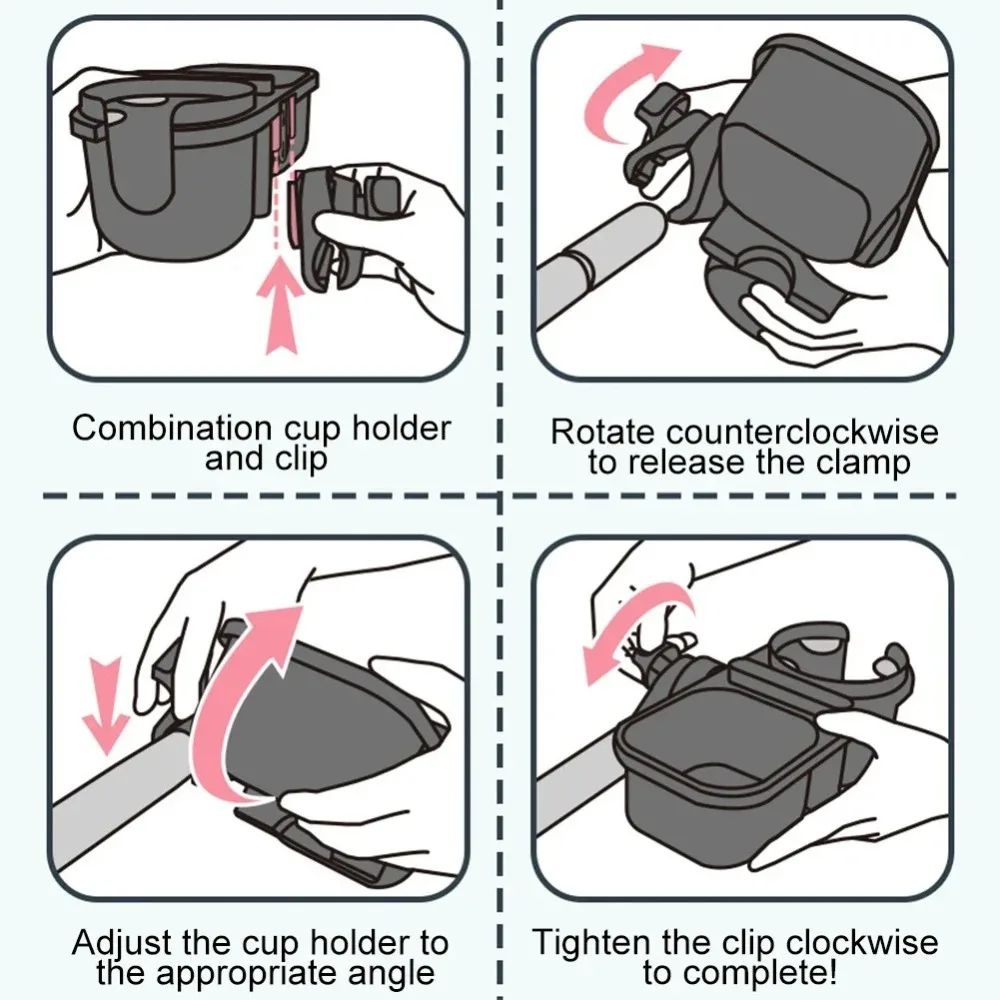 Combination cup holder and clip

Rotate counterclockwise to release the clamp

Adjust the cup holder to the appropriate angle

Tighten the clip clockwise to complete!