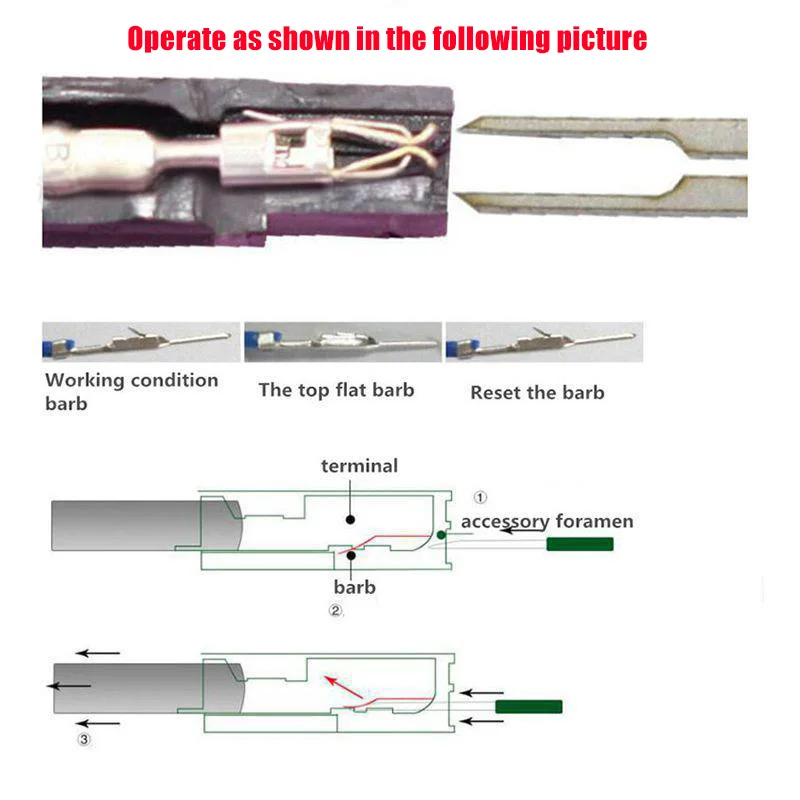 Operate as shown in the following picture

Working condition barb

The top flat barb

Reset the barb

terminal

①

accessory foramen

barb

②

③