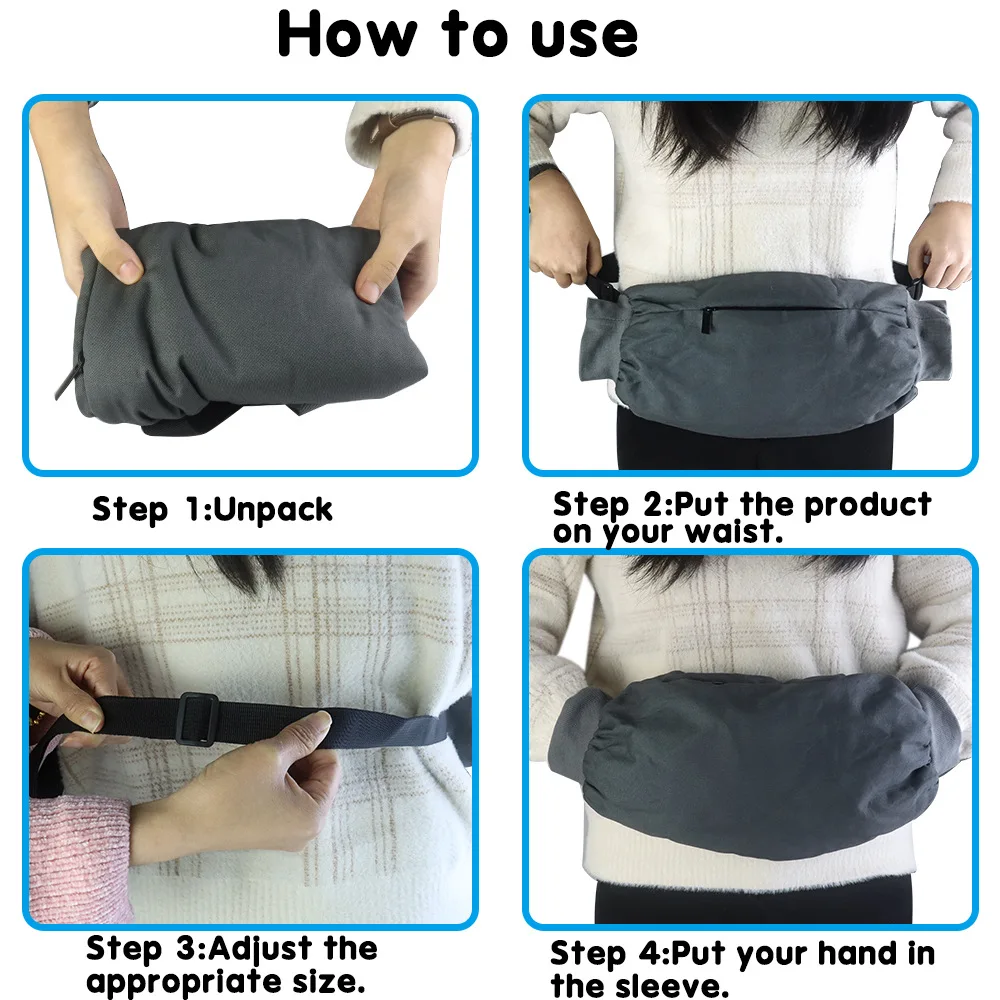 How to use

Step 1:Unpack

Step 2:Put the product on your waist.

Step 3:Adjust the appropriate size.

Step 4:Put your hand in the sleeve.