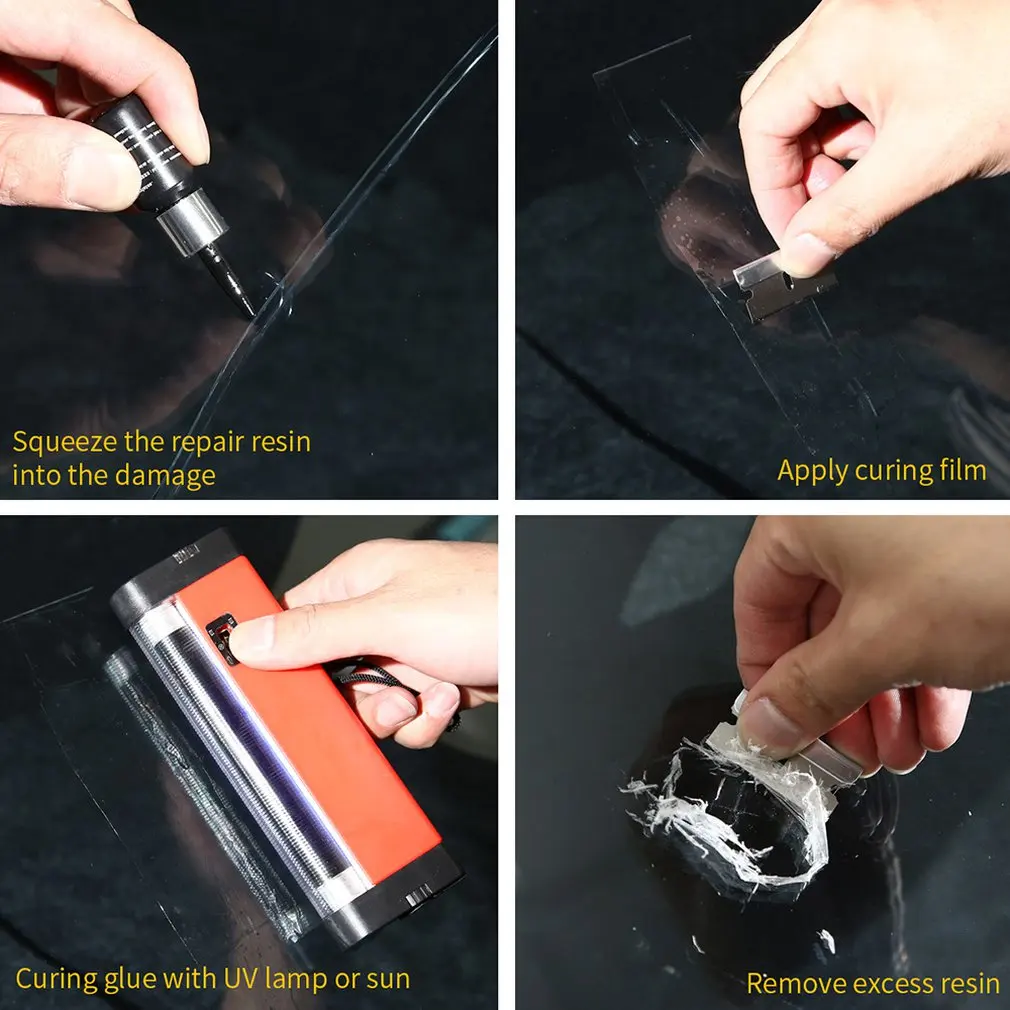 Squeeze the repair resin into the damage

Apply curing film

Curing glue with UV lamp or sun

Remove excess resin