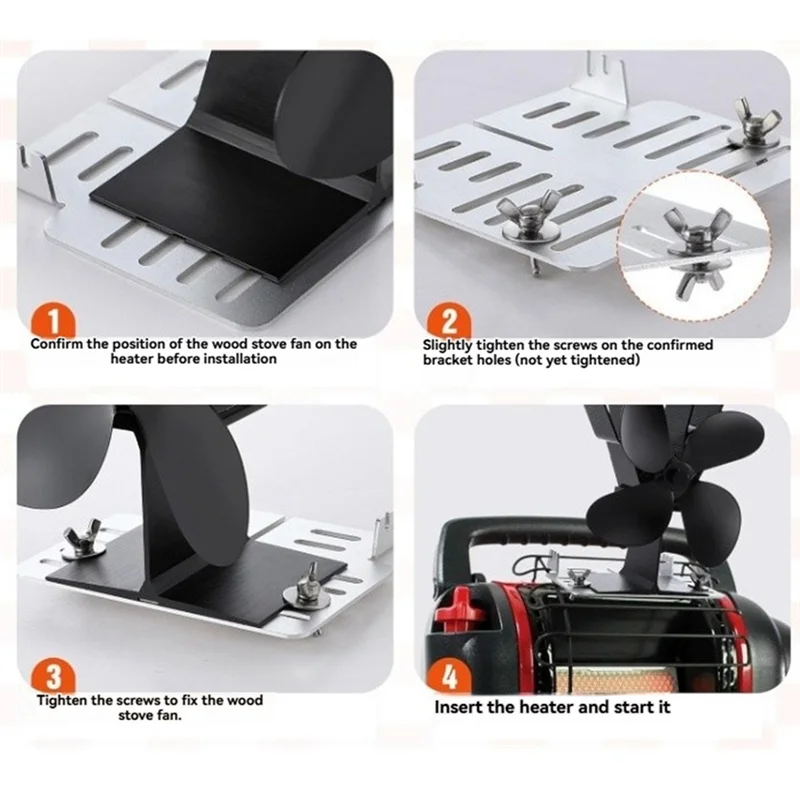 1
Confirm the position of the wood stove fan on the heater before installation

2
Slightly tighten the screws on the confirmed bracket holes (not yet tightened)

3
Tighten the screws to fix the wood stove fan.

4
Insert the heater and start it