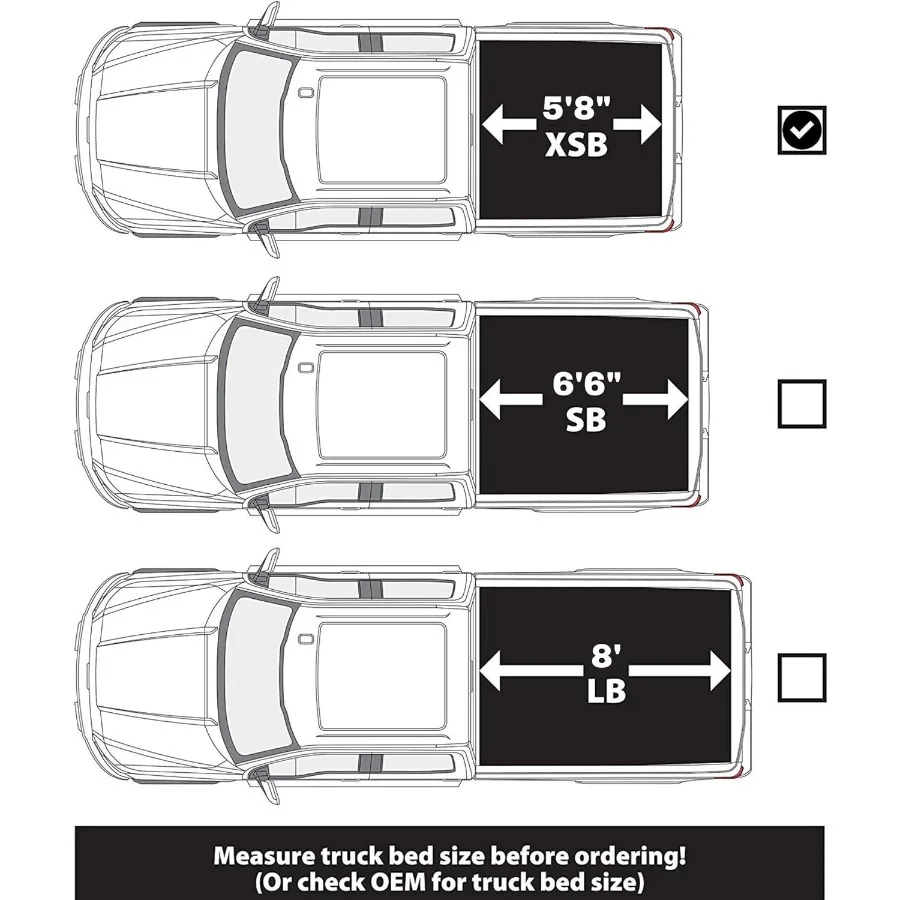 5'8"
XSB

6'6"
SB

8'
LB

Measure truck bed size before ordering!
(Or check OEM for truck bed size)