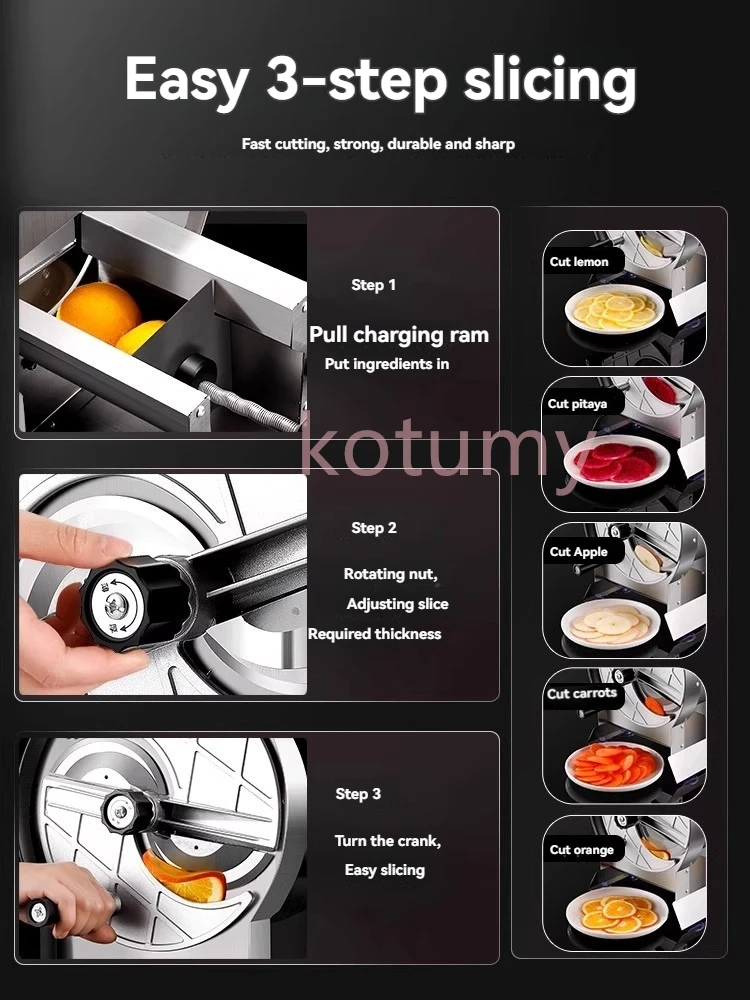 Easy 3-step slicing

Fast cutting, strong, durable and sharp

Step 1

Pull charging ram

Put ingredients in

kotumy

Step 2

Rotating nut,

Adjusting slice

Required thickness

Step 3

Turn the crank,

Easy slicing

Cut lemon

Cut pitaya

Cut Apple

Cut carrots

Cut orange