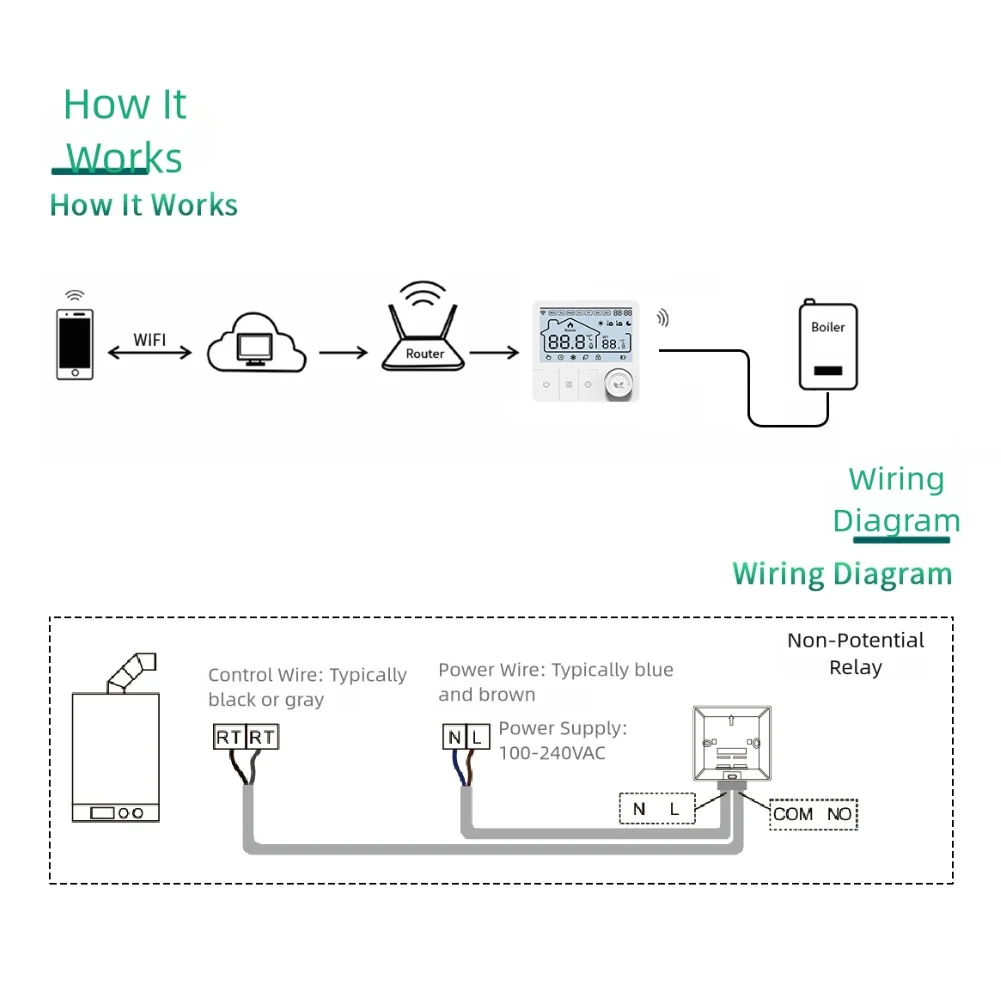 How It Works
How It Works

WIFI
Router
88.8 88.
Boiler

Wiring Diagram
Wiring Diagram

Non-Potential Relay

Control Wire: Typically black or gray
RT RT

Power Wire: Typically blue and brown
N L
Power Supply: 100-240VAC

N L
COM NO