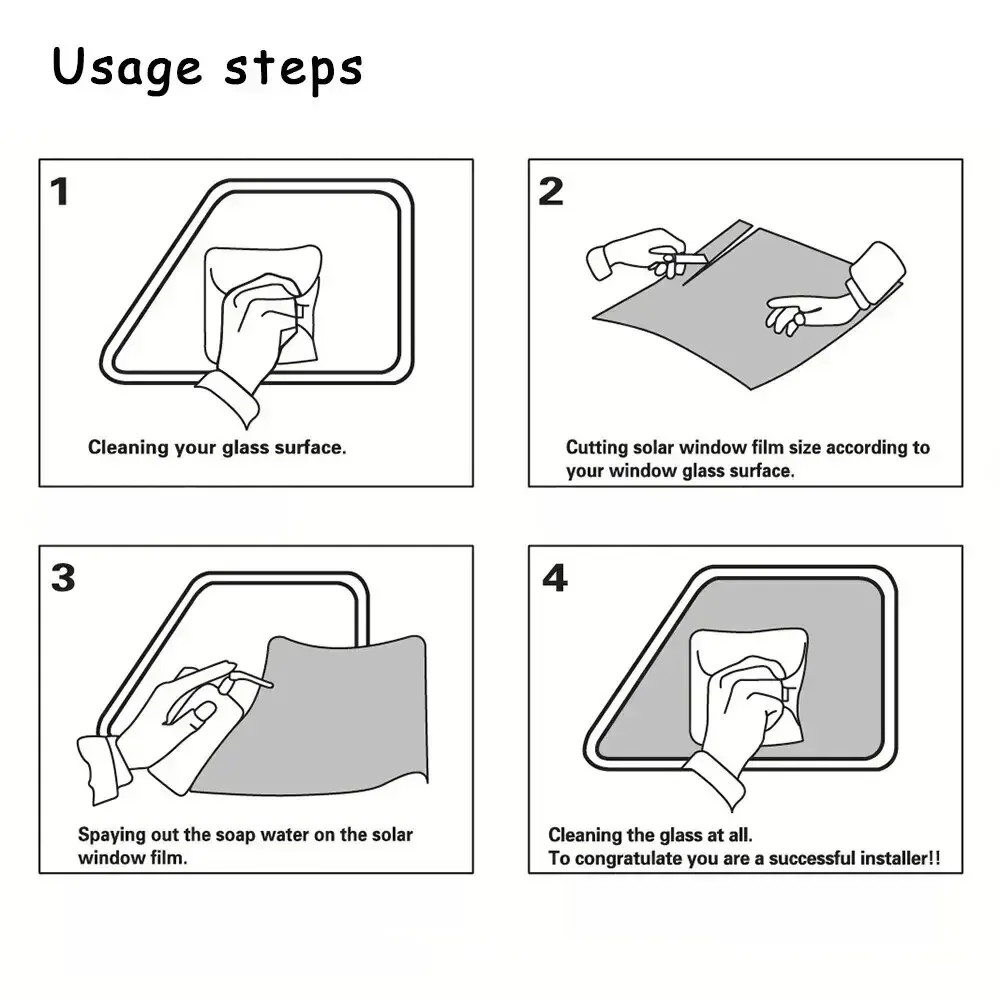 Usage steps

1

Cleaning your glass surface.

2

Cutting solar window film size according to your window glass surface.

3

Spaying out the soap water on the solar window film.

4

Cleaning the glass at all.
To congratulate you are a successful installer!!