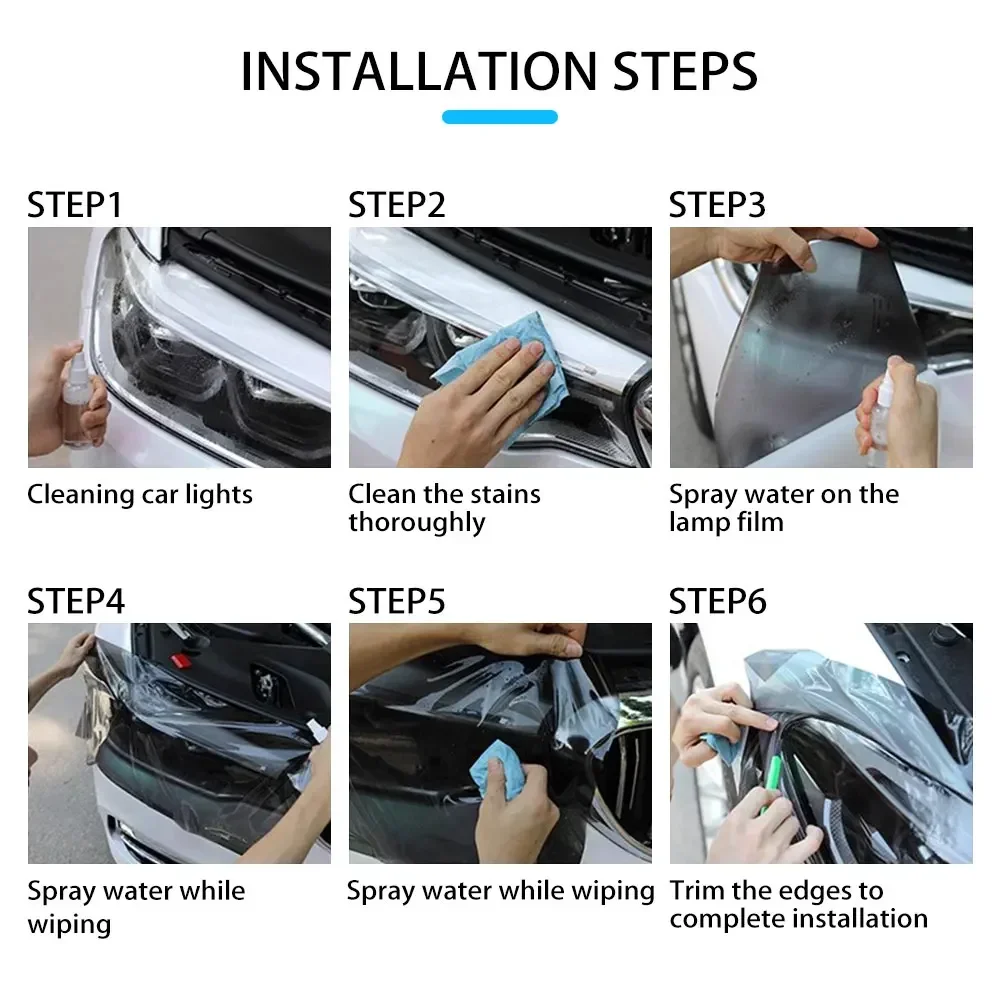 INSTALLATION STEPS

STEP1

Cleaning car lights

STEP2

Clean the stains thoroughly

STEP3

Spray water on the lamp film

STEP4

Spray water while wiping

STEP5

Spray water while wiping

STEP6

Trim the edges to complete installation