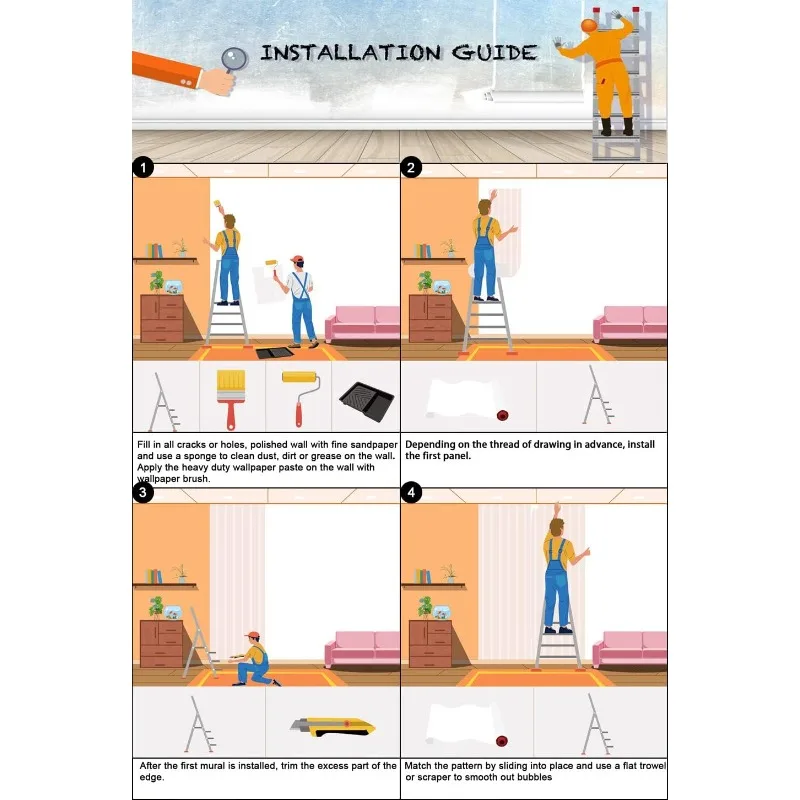 INSTALLATION GUIDE

1

Fill in all cracks or holes, polished wall with fine sandpaper and use a sponge to clean dust, dirt or grease on the wall. Apply the heavy duty wallpaper paste on the wall with wallpaper brush.

2

Depending on the thread of drawing in advance, install the first panel.

3

After the first mural is installed, trim the excess part of the edge.

4

Match the pattern by sliding into place and use a flat trowel or scraper to smooth out bubbles