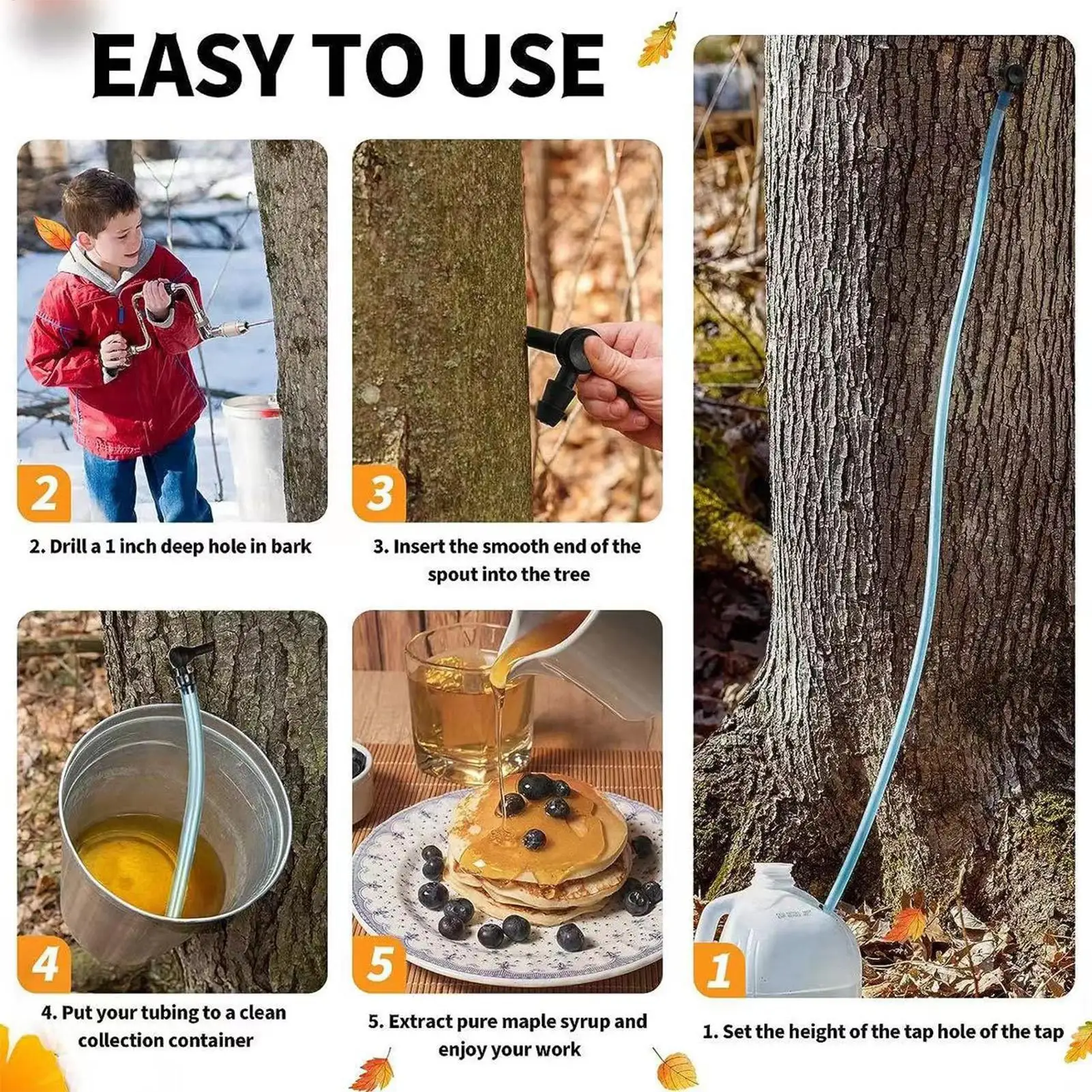 EASY TO USE

2

2. Drill a 1 inch deep hole in bark

3

3. Insert the smooth end of the spout into the tree

4

4. Put your tubing to a clean collection container

5

5. Extract pure maple syrup and enjoy your work

1

1. Set the height of the tap hole of the tap