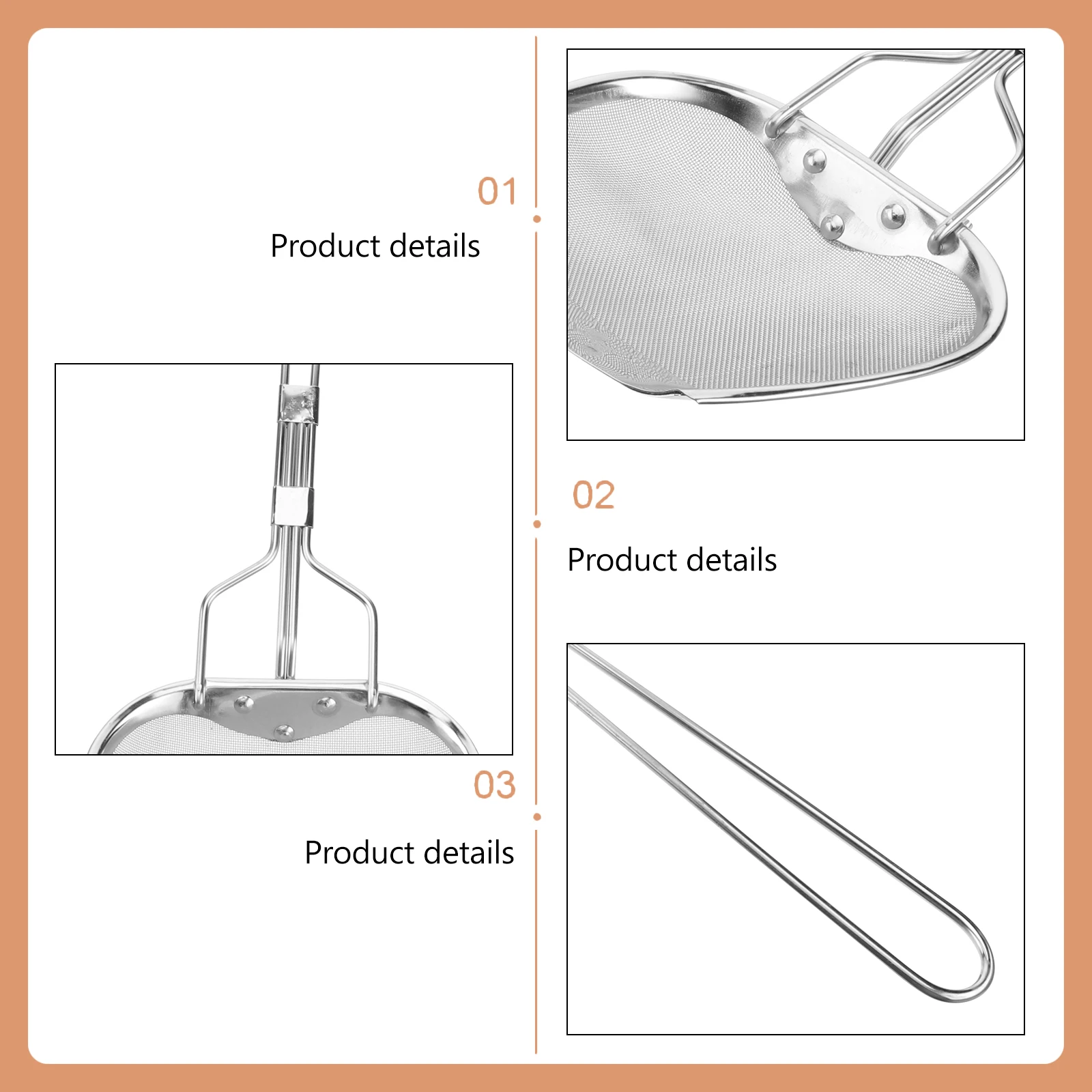 01
Product details

02
Product details

03
Product details