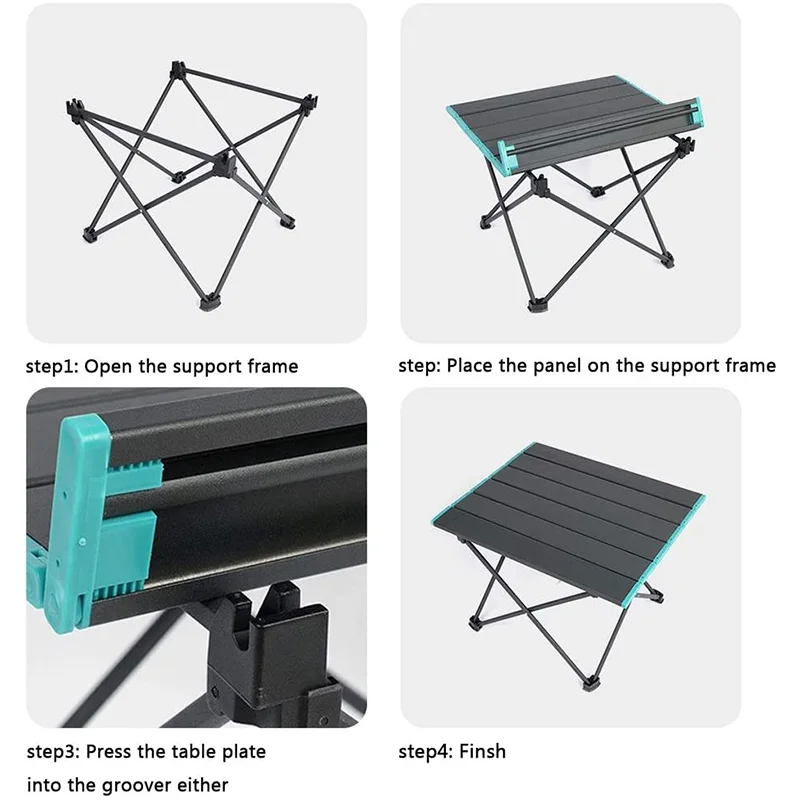 step1: Open the support frame

step: Place the panel on the support frame

step3: Press the table plate into the groover either

step4: Finsh