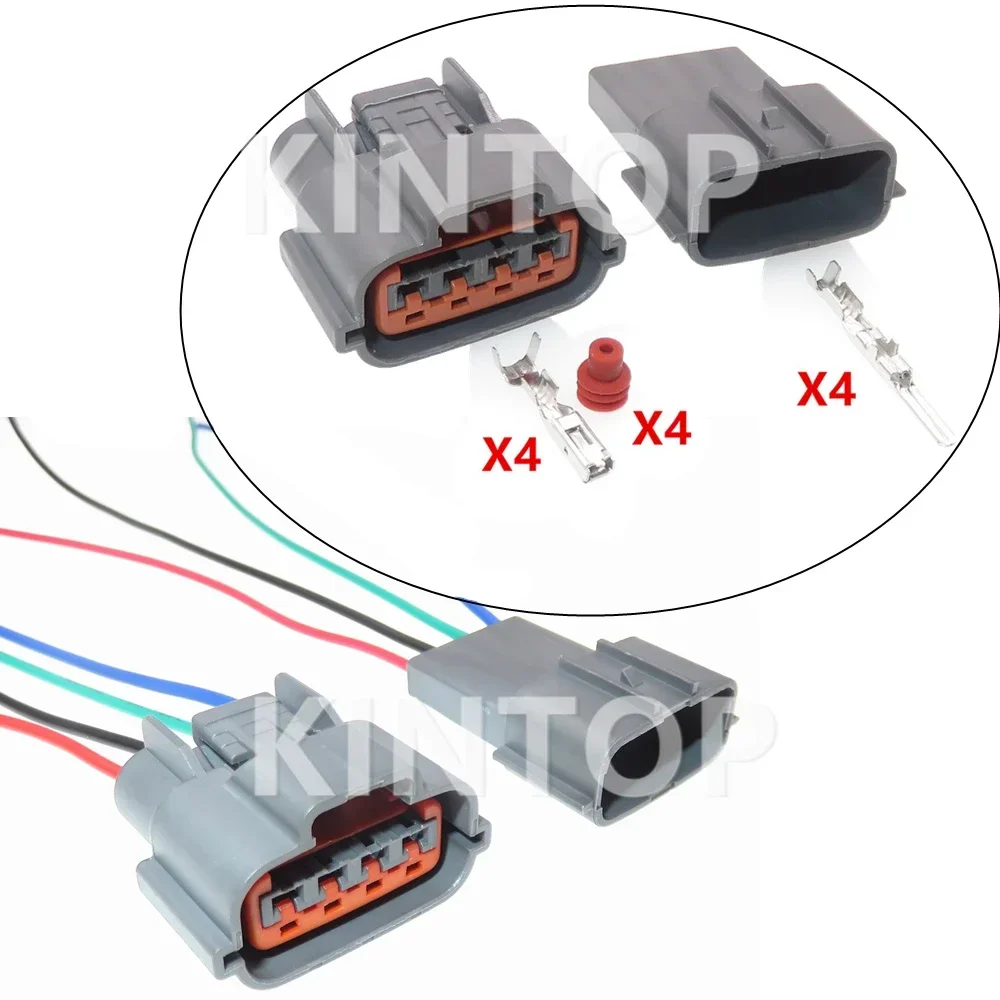 KINTOP

X4

X4

X4

KINTOP