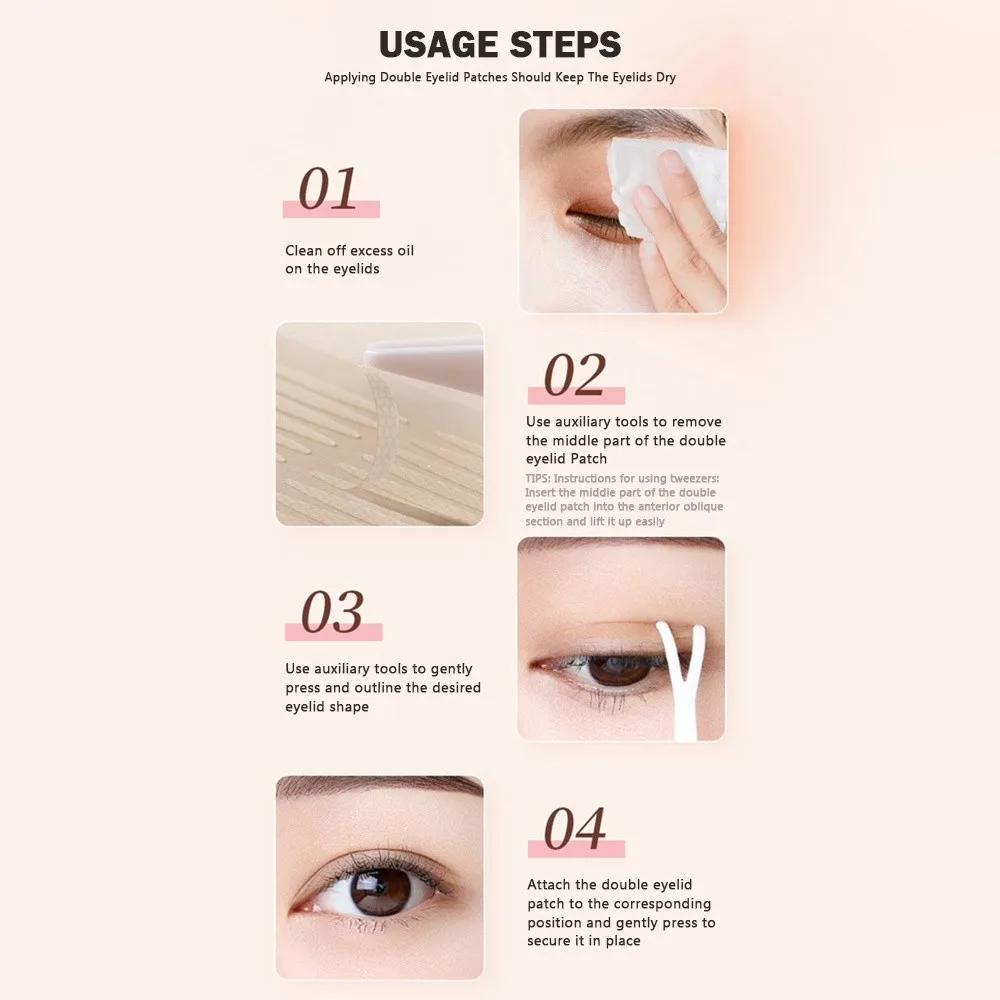 USAGE STEPS

Applying Double Eyelid Patches Should Keep The Eyelids Dry

01

Clean off excess oil on the eyelids

02

Use auxiliary tools to remove the middle part of the double eyelid Patch

TIPS: Instructions for using tweezers: Insert the middle part of the double eyelid patch into the anterior oblique section and lift it up easily

03

Use auxiliary tools to gently press and outline the desired eyelid shape

04

Attach the double eyelid patch to the corresponding position and gently press to secure it in place