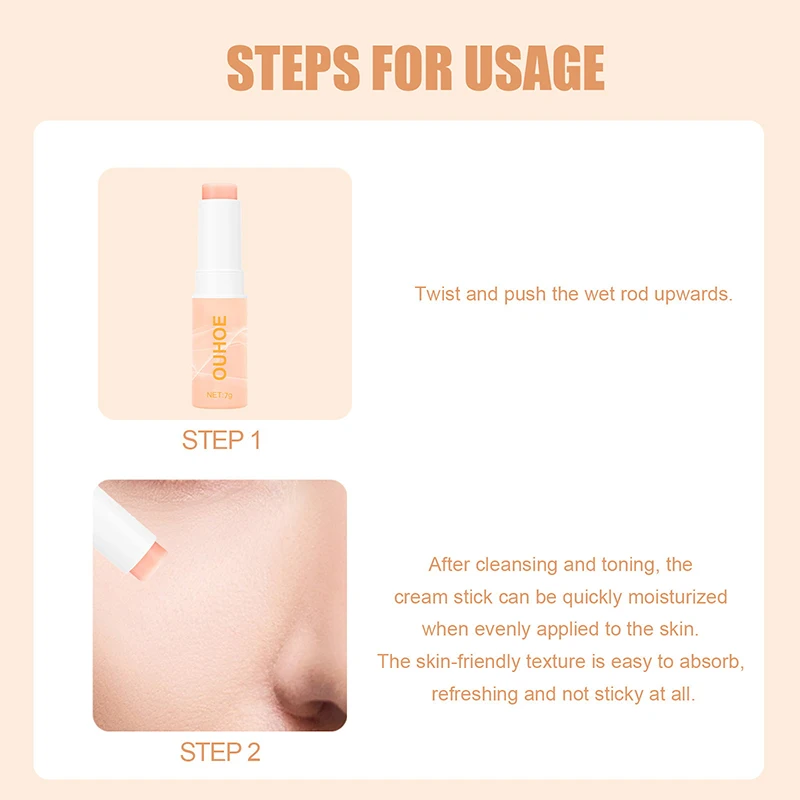 STEPS FOR USAGE

OUHOE

NET:7g

STEP 1

Twist and push the wet rod upwards.

STEP 2

After cleansing and toning, the cream stick can be quickly moisturized when evenly applied to the skin. The skin-friendly texture is easy to absorb, refreshing and not sticky at all.