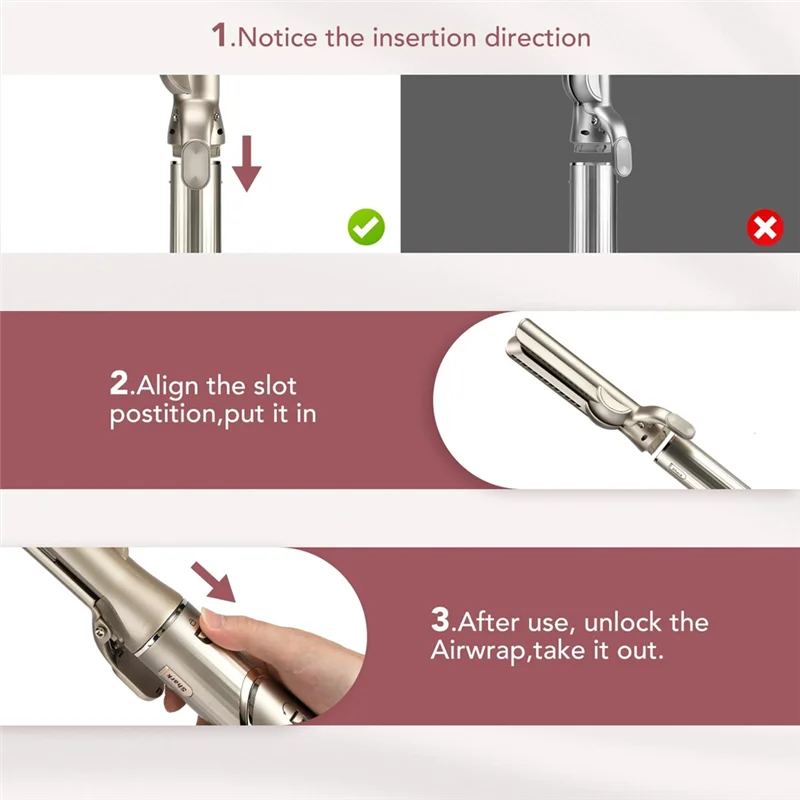 1.Notice the insertion direction

2.Align the slot postition,put it in

3.After use, unlock the Airwrap,take it out.

Shark