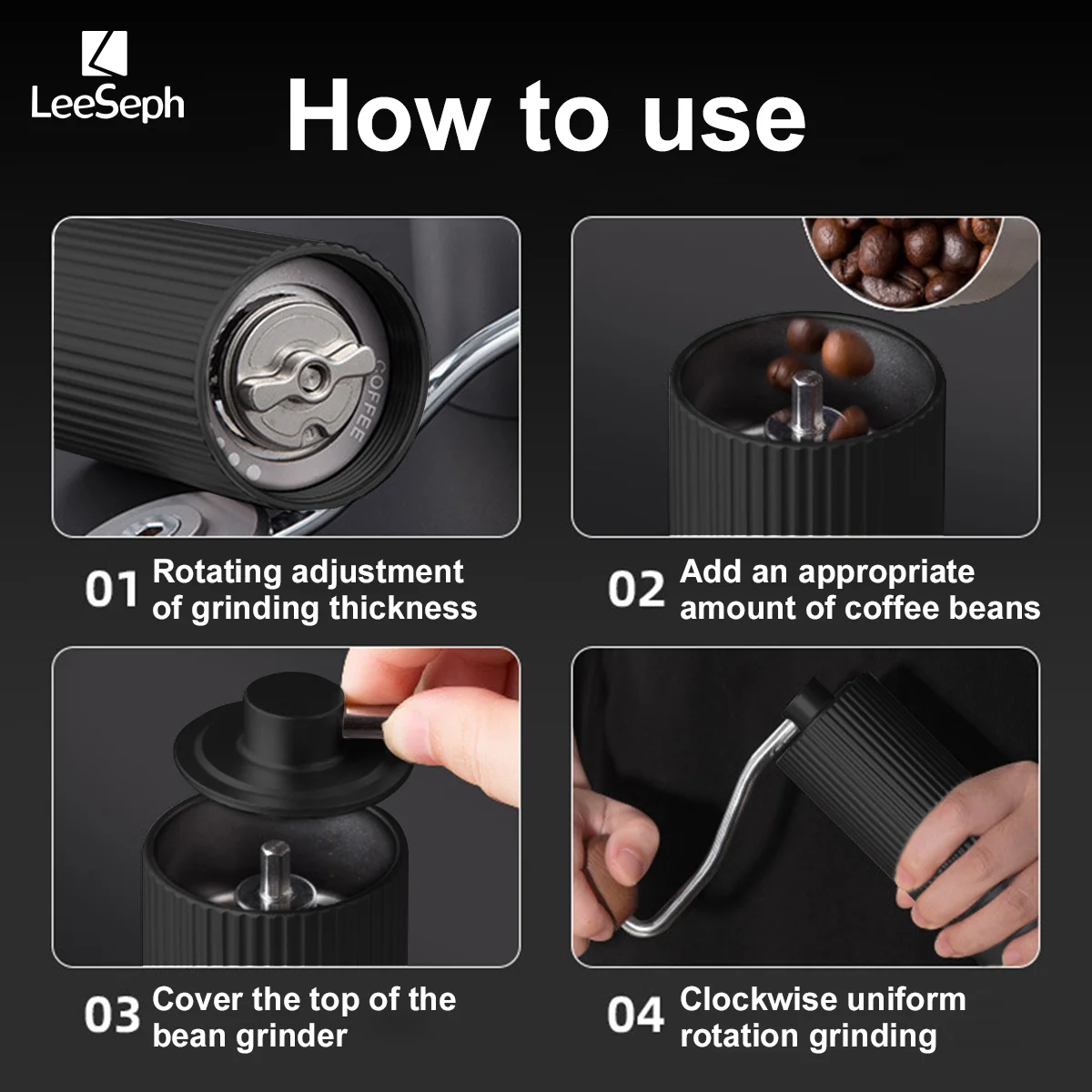 LeeSeph

How to use

COFFEE

01 Rotating adjustment of grinding thickness

02 Add an appropriate amount of coffee beans

03 Cover the top of the bean grinder

04 Clockwise uniform rotation grinding