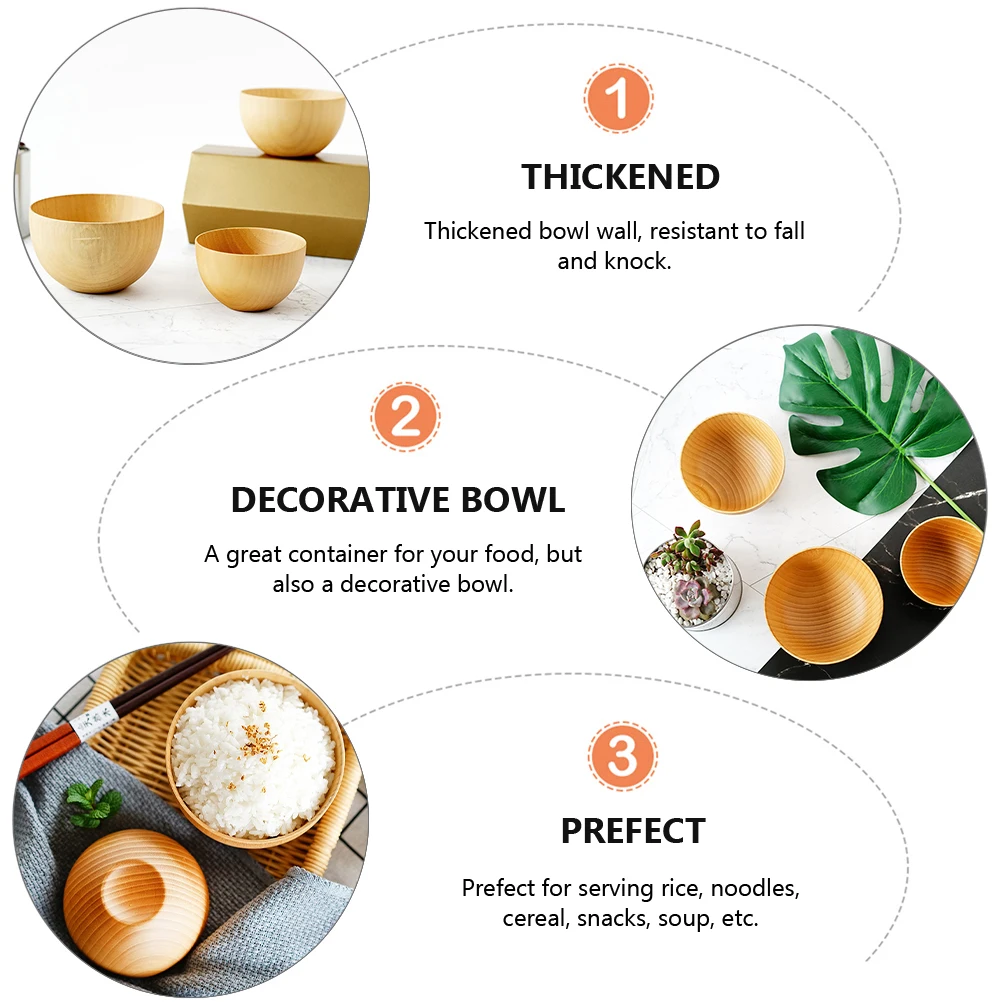 1

THICKENED

Thickened bowl wall, resistant to fall and knock.

2

DECORATIVE BOWL

A great container for your food, but also a decorative bowl.

3

PREFECT

Prefect for serving rice, noodles, cereal, snacks, soup, etc.