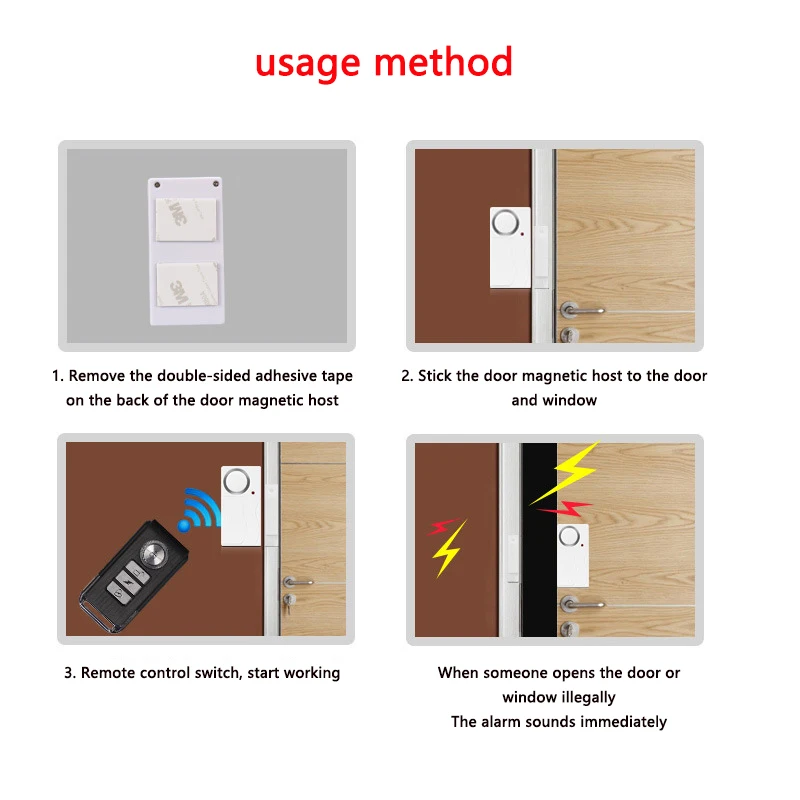 usage method

3M

3M

1. Remove the double-sided adhesive tape on the back of the door magnetic host

2. Stick the door magnetic host to the door and window

3. Remote control switch, start working

When someone opens the door or window illegally
The alarm sounds immediately