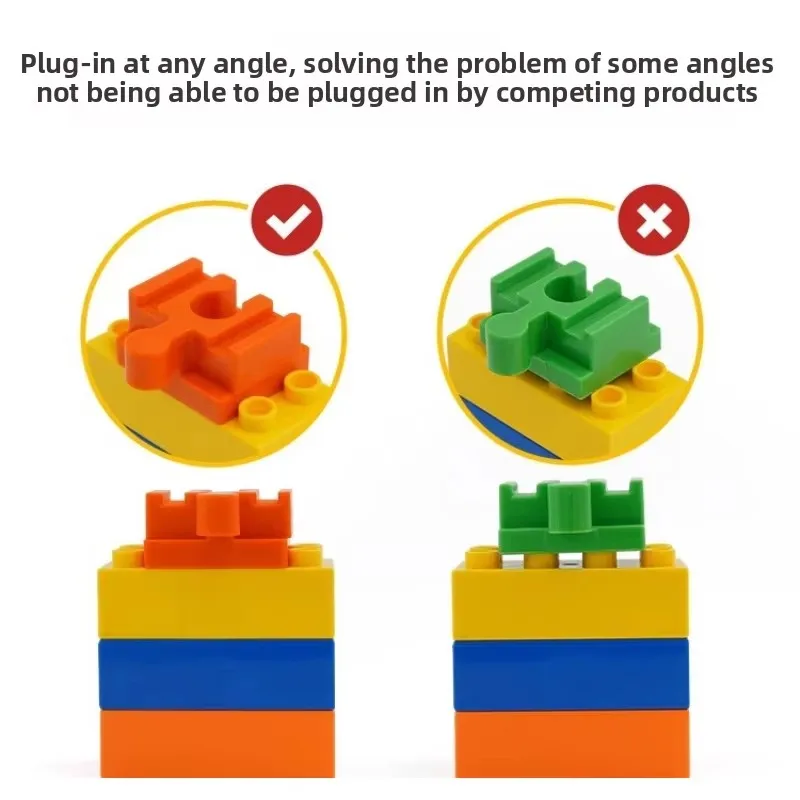 Plug-in at any angle, solving the problem of some angles not being able to be plugged in by competing products