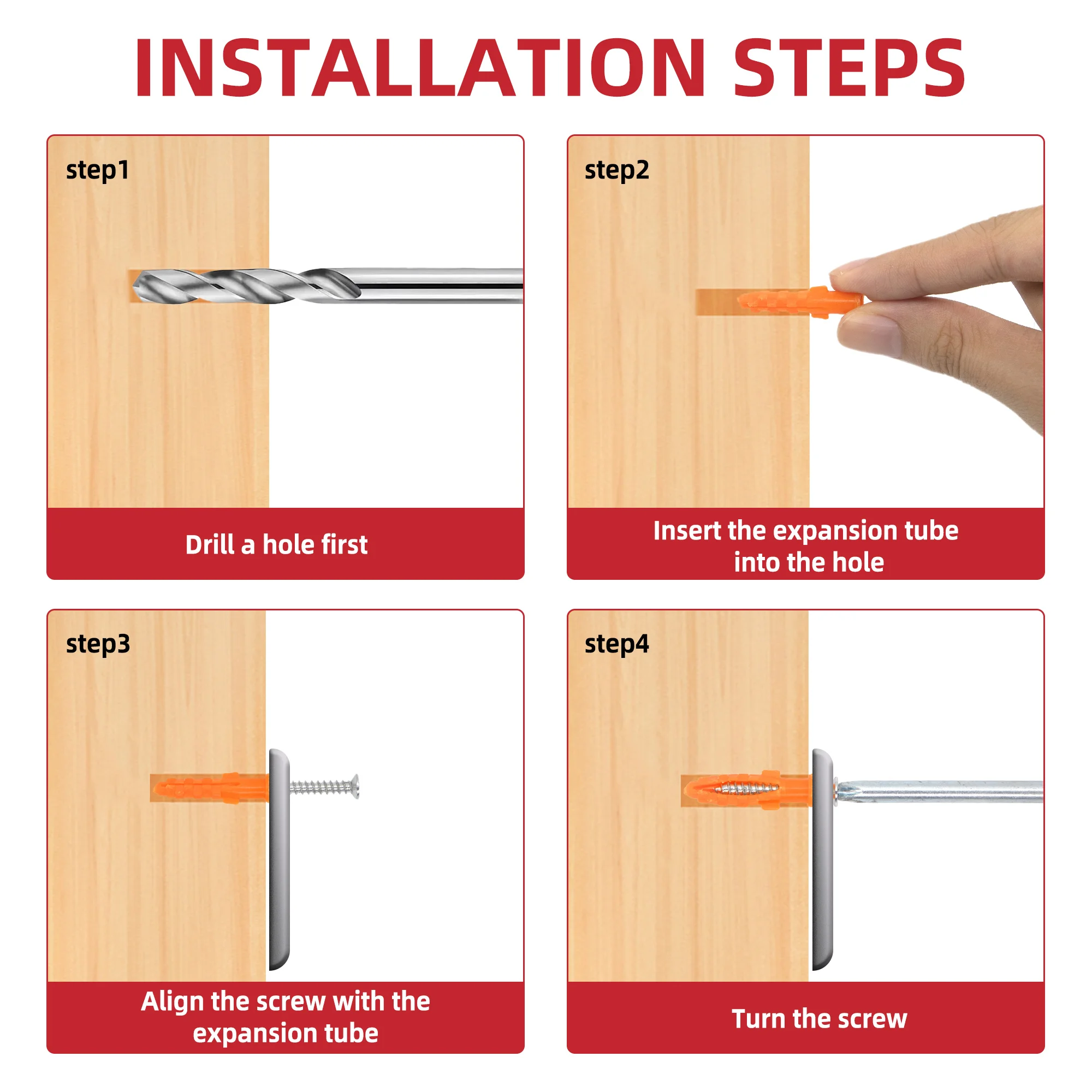 INSTALLATION STEPS

step1

Drill a hole first

step2

Insert the expansion tube into the hole

step3

Align the screw with the expansion tube

step4

Turn the screw