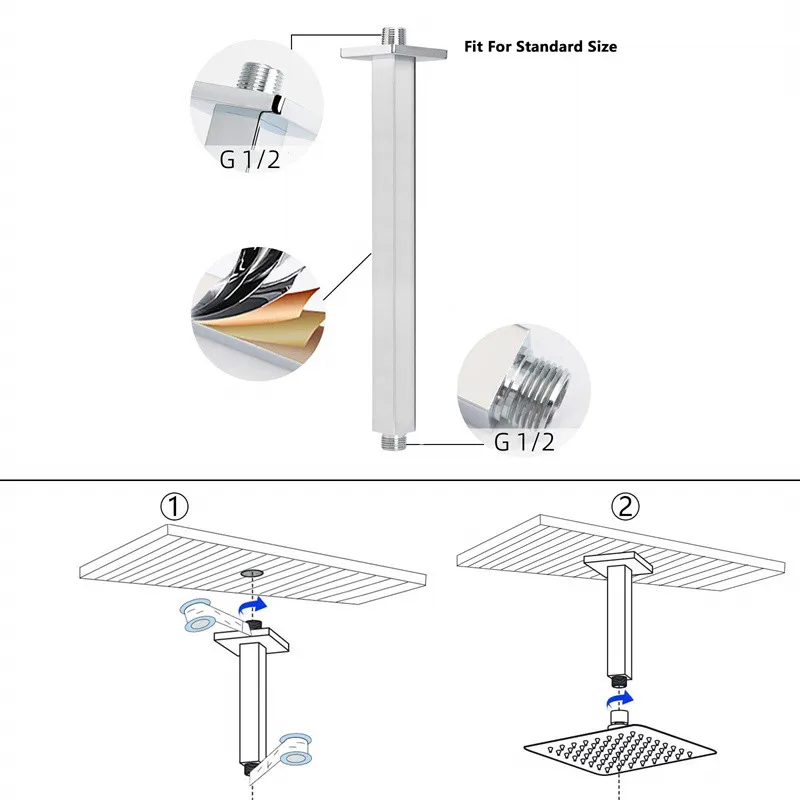 Fit For Standard Size

G 1/2

G 1/2

①

②