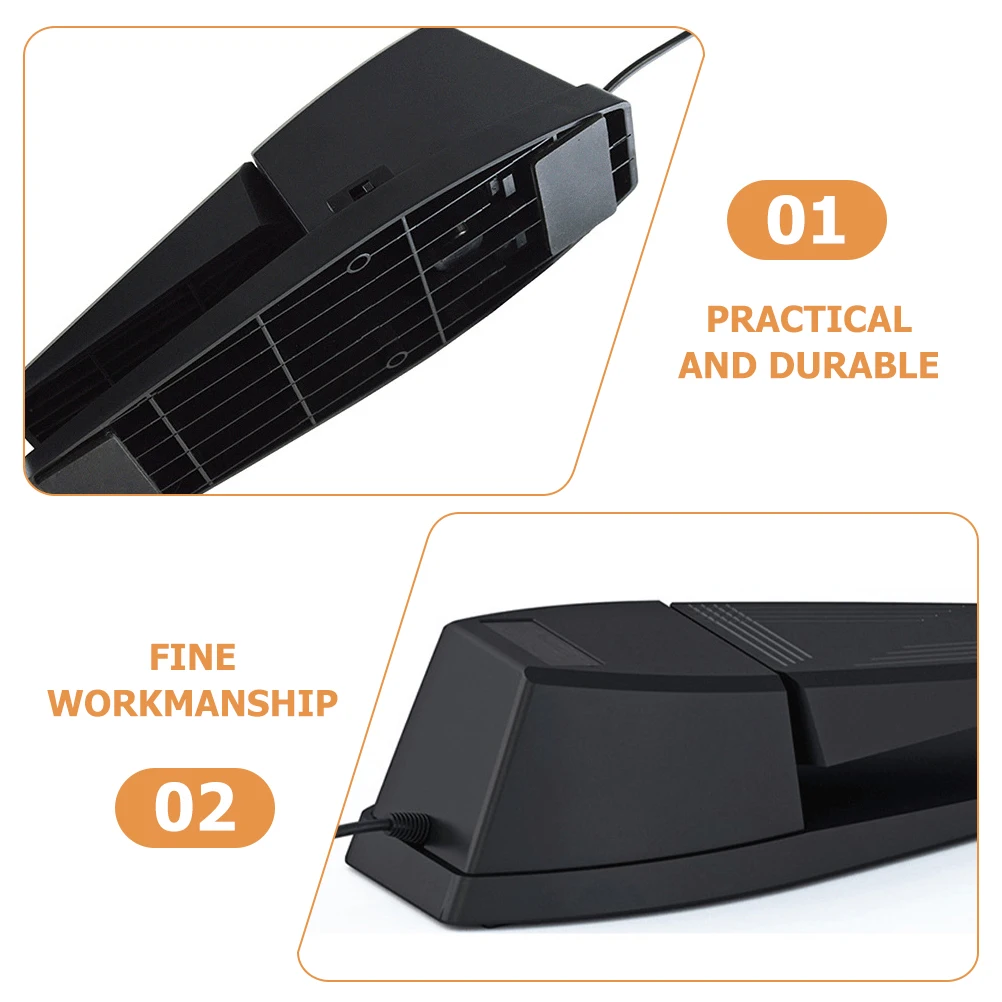 01

PRACTICAL AND DURABLE

FINE WORKMANSHIP

02