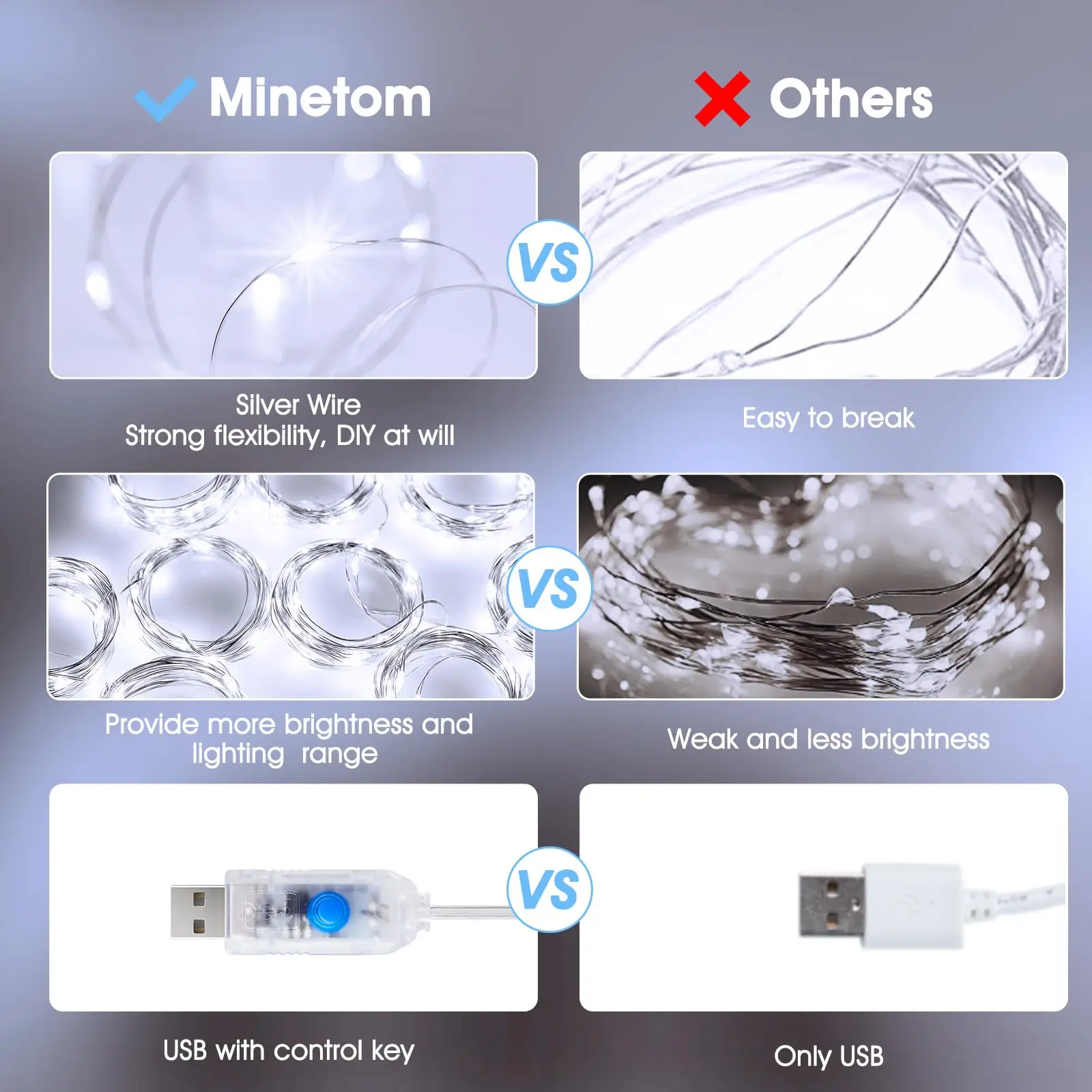 Minetom

Others

VS

Silver Wire
Strong flexibility, DIY at will

Easy to break

VS

Provide more brightness and lighting range

Weak and less brightness

VS

USB with control key

Only USB