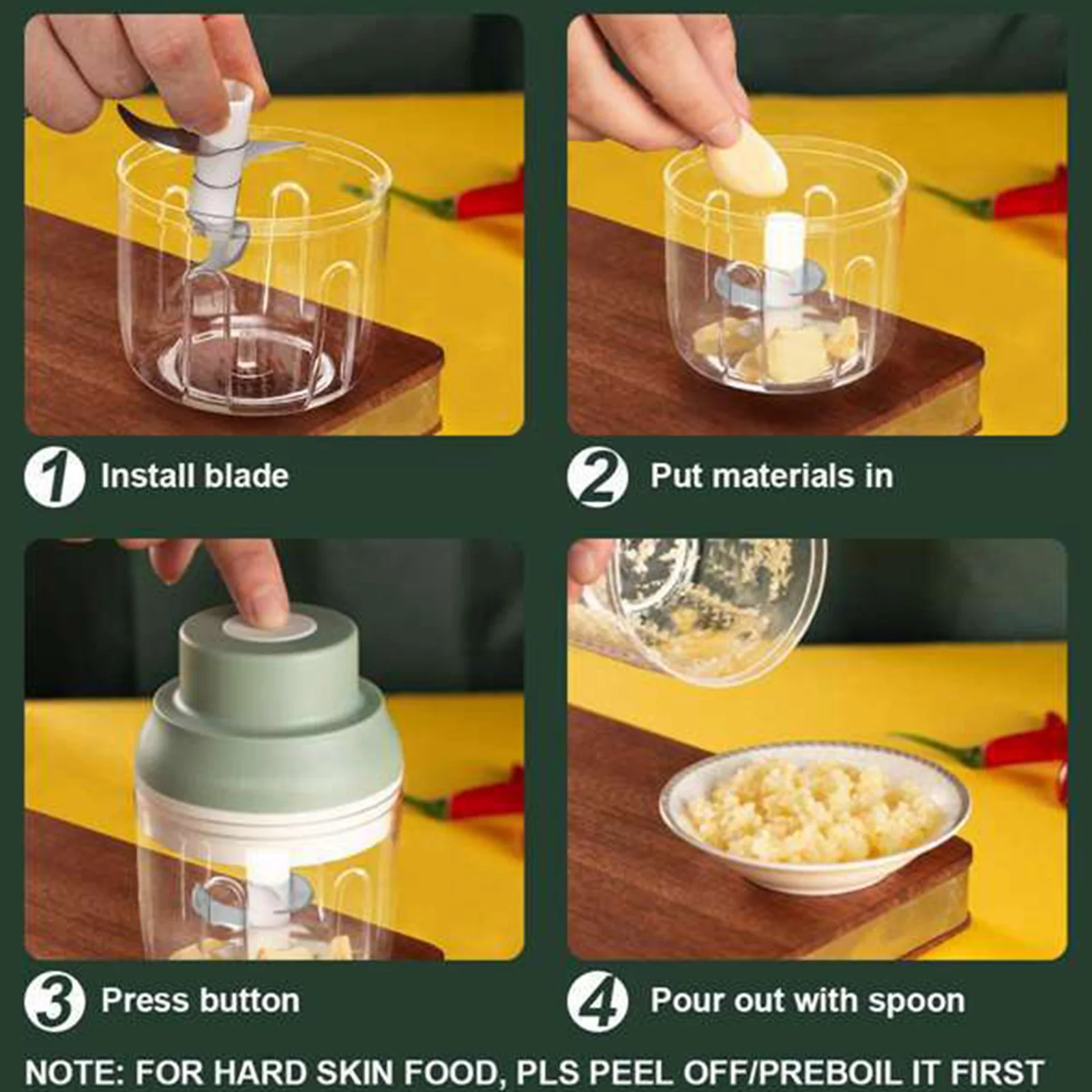 1 Install blade

2 Put materials in

3 Press button

4 Pour out with spoon

NOTE: FOR HARD SKIN FOOD, PLS PEEL OFF/PREBOIL IT FIRST