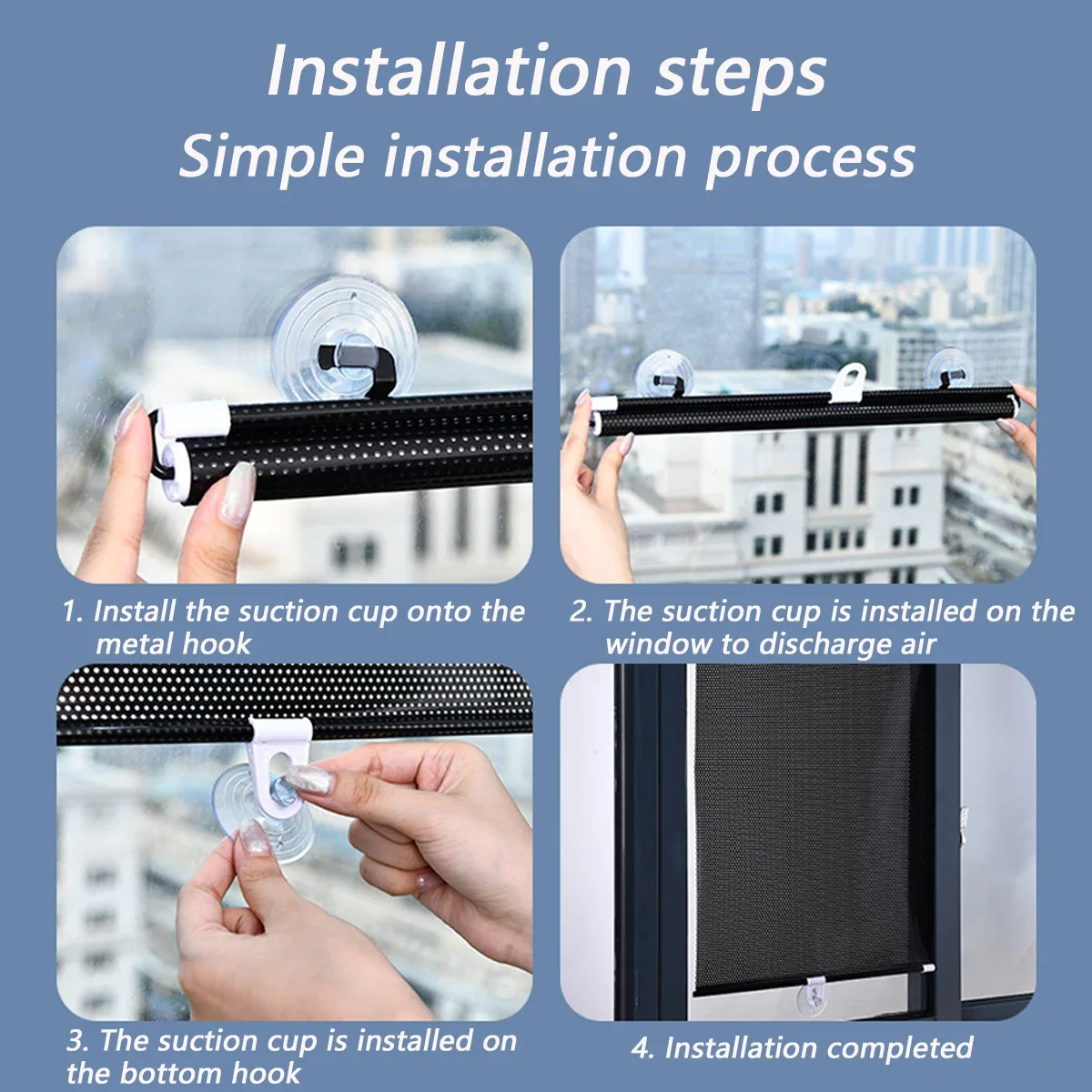 Installation steps
Simple installation process

1. Install the suction cup onto the metal hook

2. The suction cup is installed on the window to discharge air

3. The suction cup is installed on the bottom hook

4. Installation completed