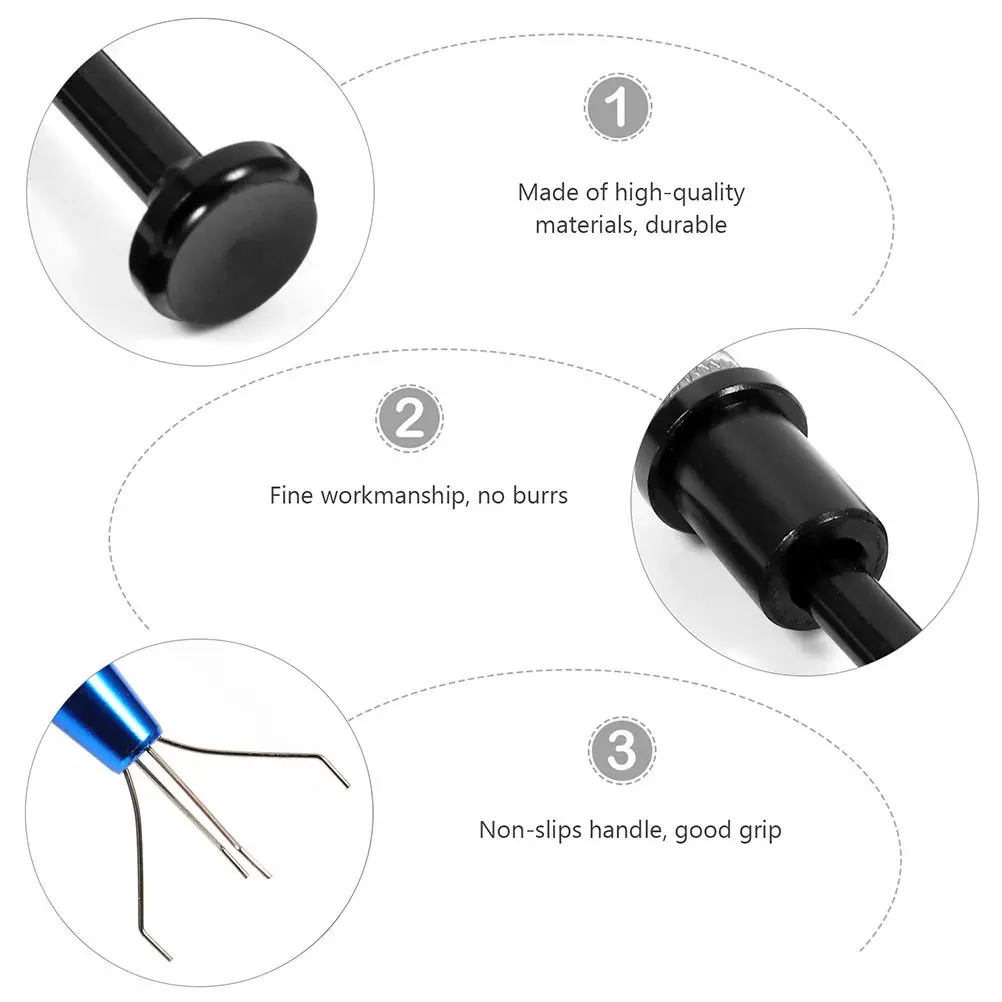 1

Made of high-quality materials, durable

2

Fine workmanship, no burrs

3

Non-slips handle, good grip