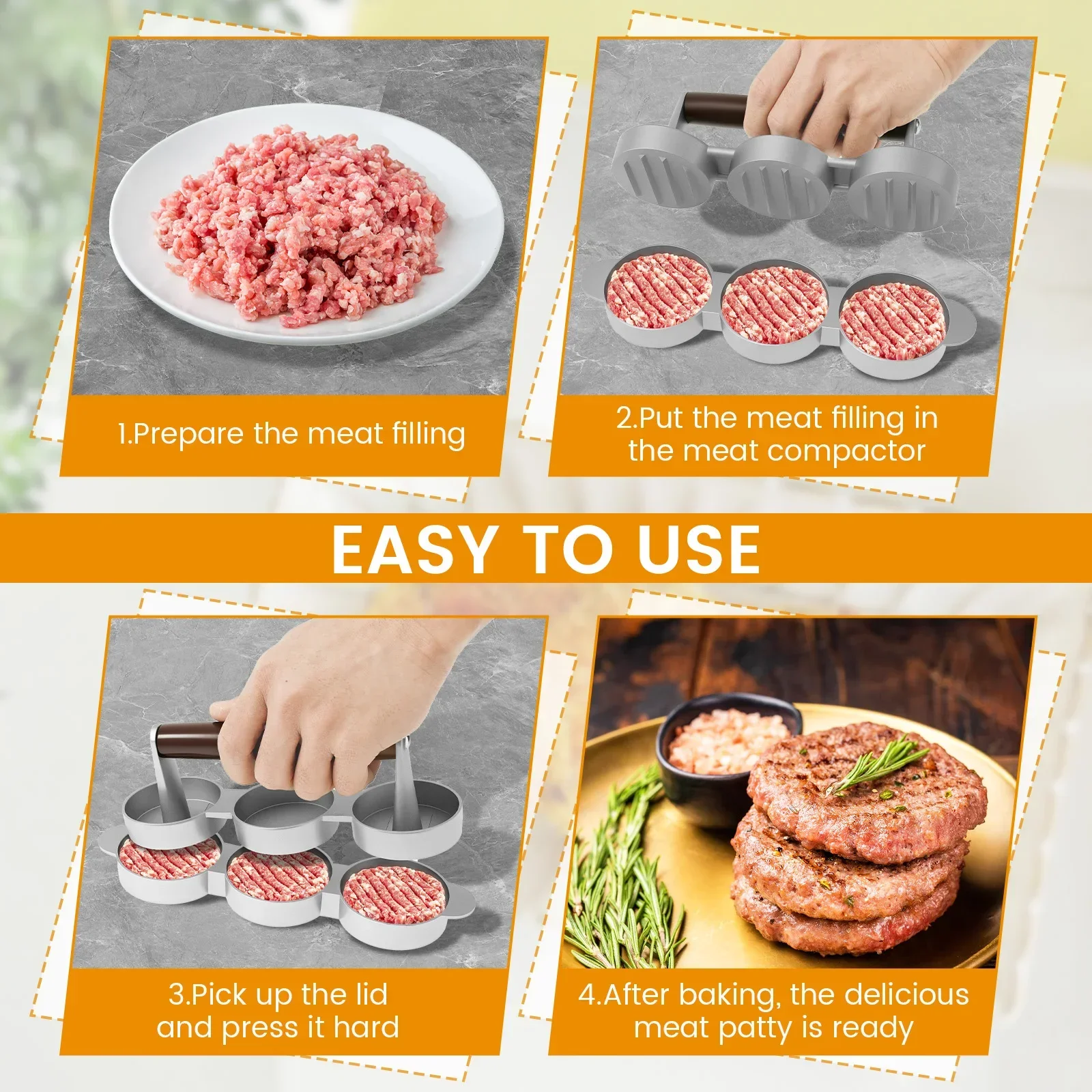 1.Prepare the meat filling

2.Put the meat filling in the meat compactor

EASY TO USE

3.Pick up the lid and press it hard

4.After baking, the delicious meat patty is ready