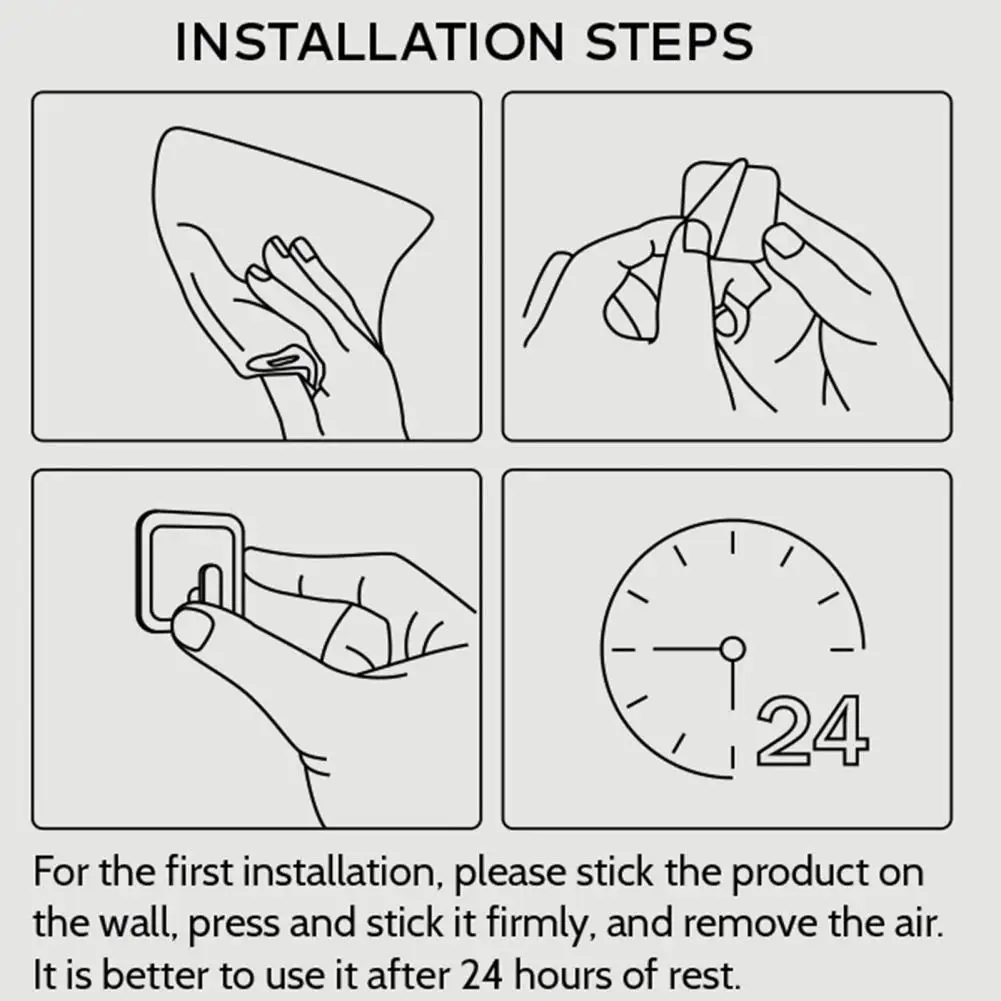 INSTALLATION STEPS

24

For the first installation, please stick the product on the wall, press and stick it firmly, and remove the air. It is better to use it after 24 hours of rest.