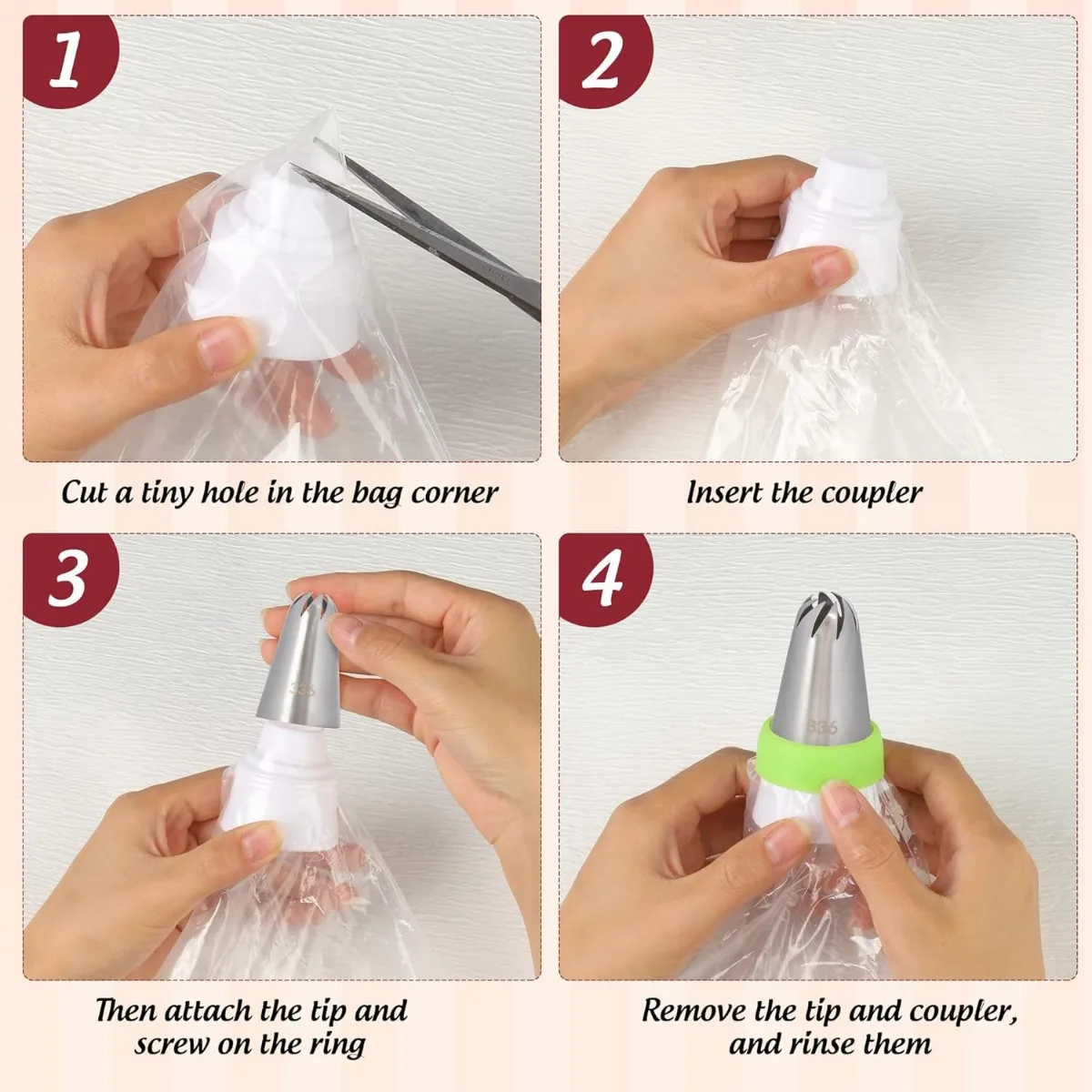 1

Cut a tiny hole in the bag corner

2

Insert the coupler

3

336

Then attach the tip and screw on the ring

4

336

Remove the tip and coupler, and rinse them