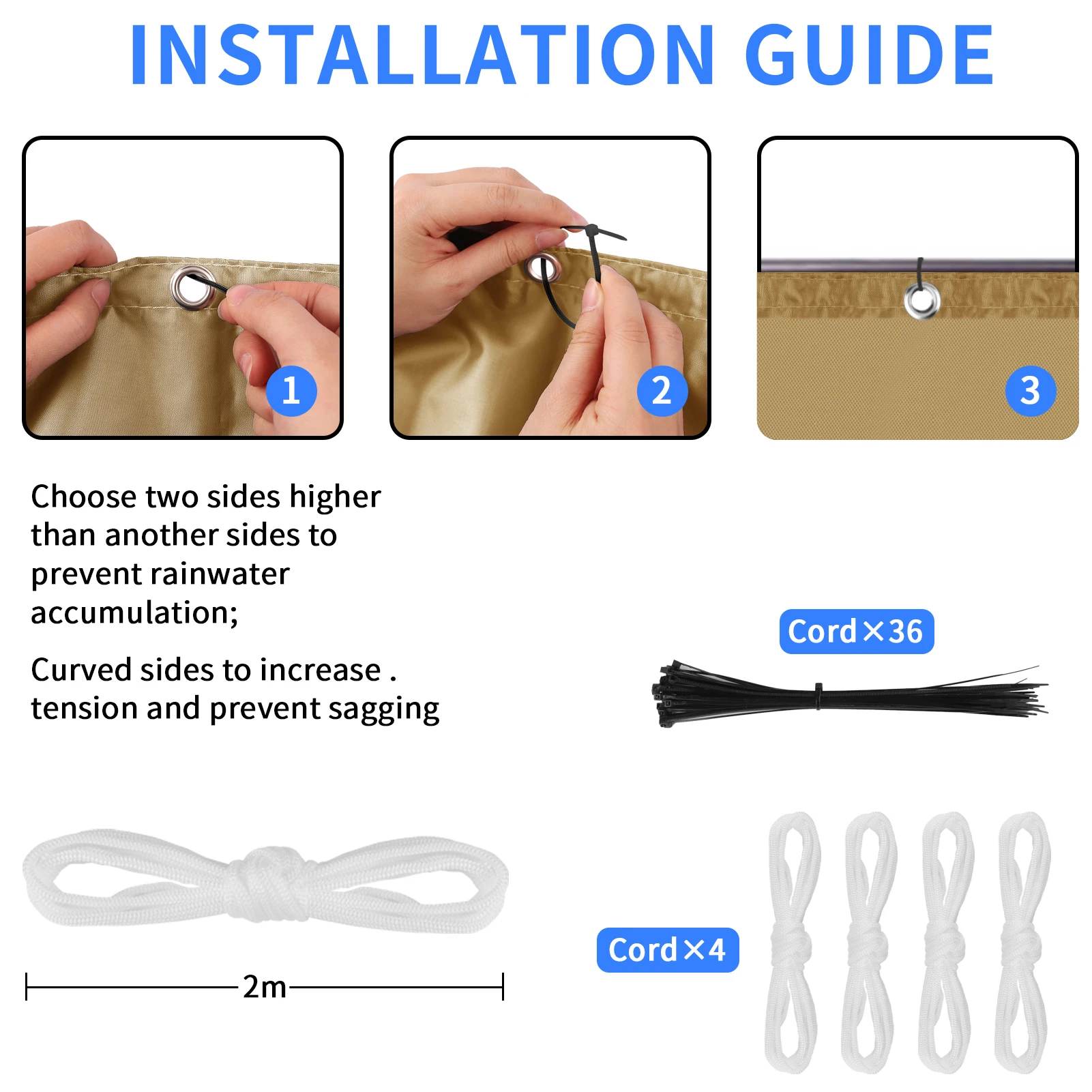 INSTALLATION GUIDE

1

2

3

Choose two sides higher than another sides to prevent rainwater accumulation;

Curved sides to increase . tension and prevent sagging

Cord×36

2m

Cord×4