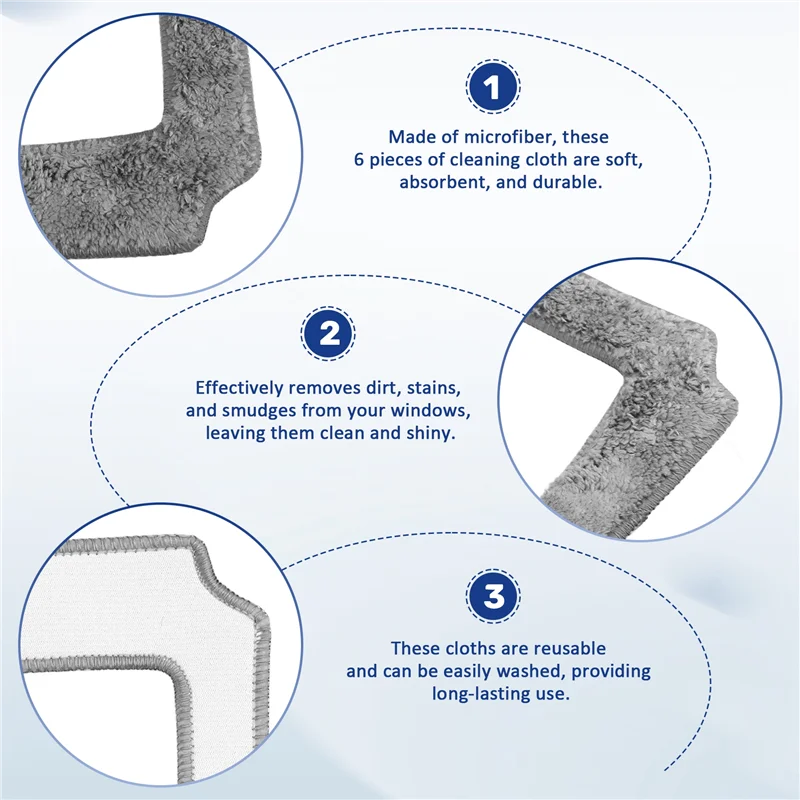 1

Made of microfiber, these 6 pieces of cleaning cloth are soft, absorbent, and durable.

2

Effectively removes dirt, stains, and smudges from your windows, leaving them clean and shiny.

3

These cloths are reusable and can be easily washed, providing long-lasting use.