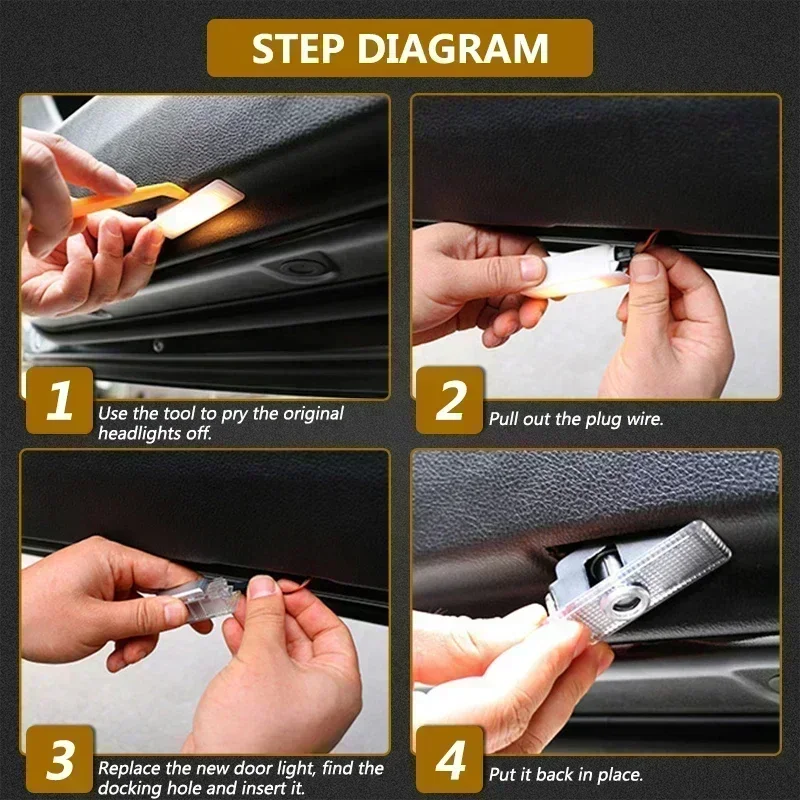 STEP DIAGRAM

1
Use the tool to pry the original headlights off.

2
Pull out the plug wire.

3
Replace the new door light, find the docking hole and insert it.

4
Put it back in place.